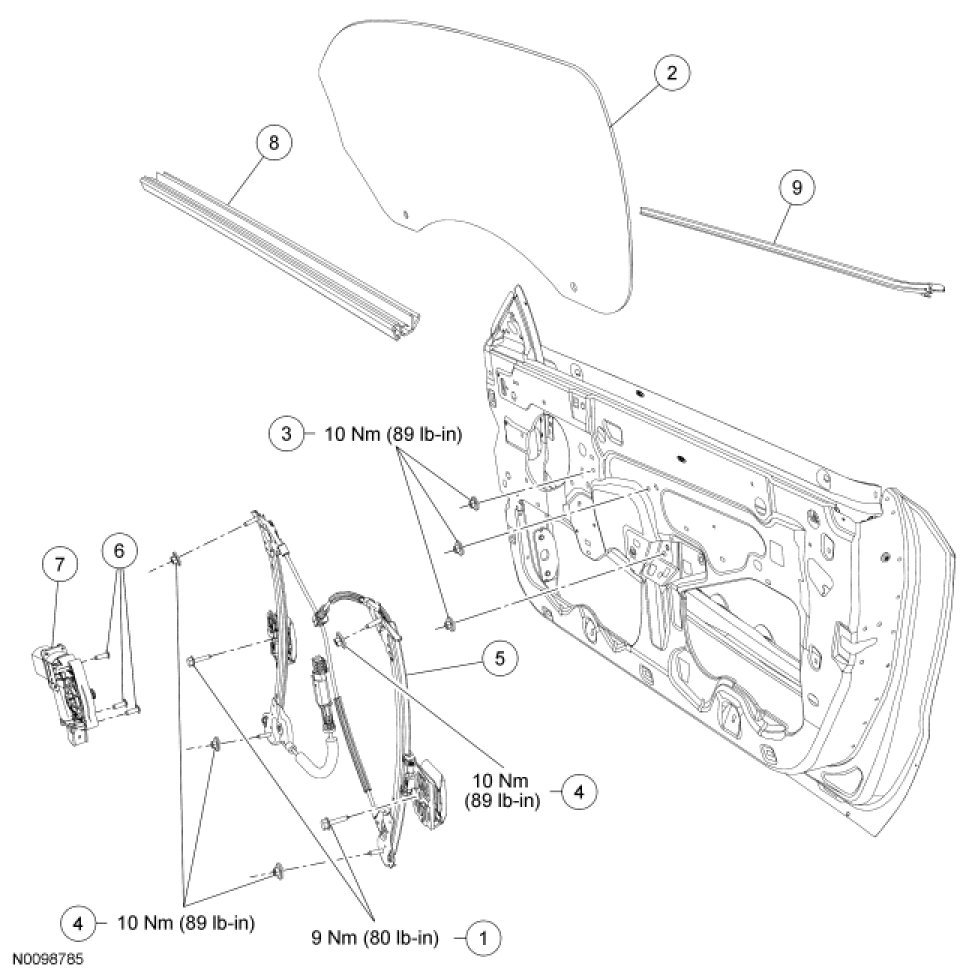 2
8
9
3 10 Nm (89 lb-in)
7
6
5
10 Nm (89 lb-in) 4
4 10 Nm (89 lb-in)
9 Nm (80 lb-in) 1
N0098785