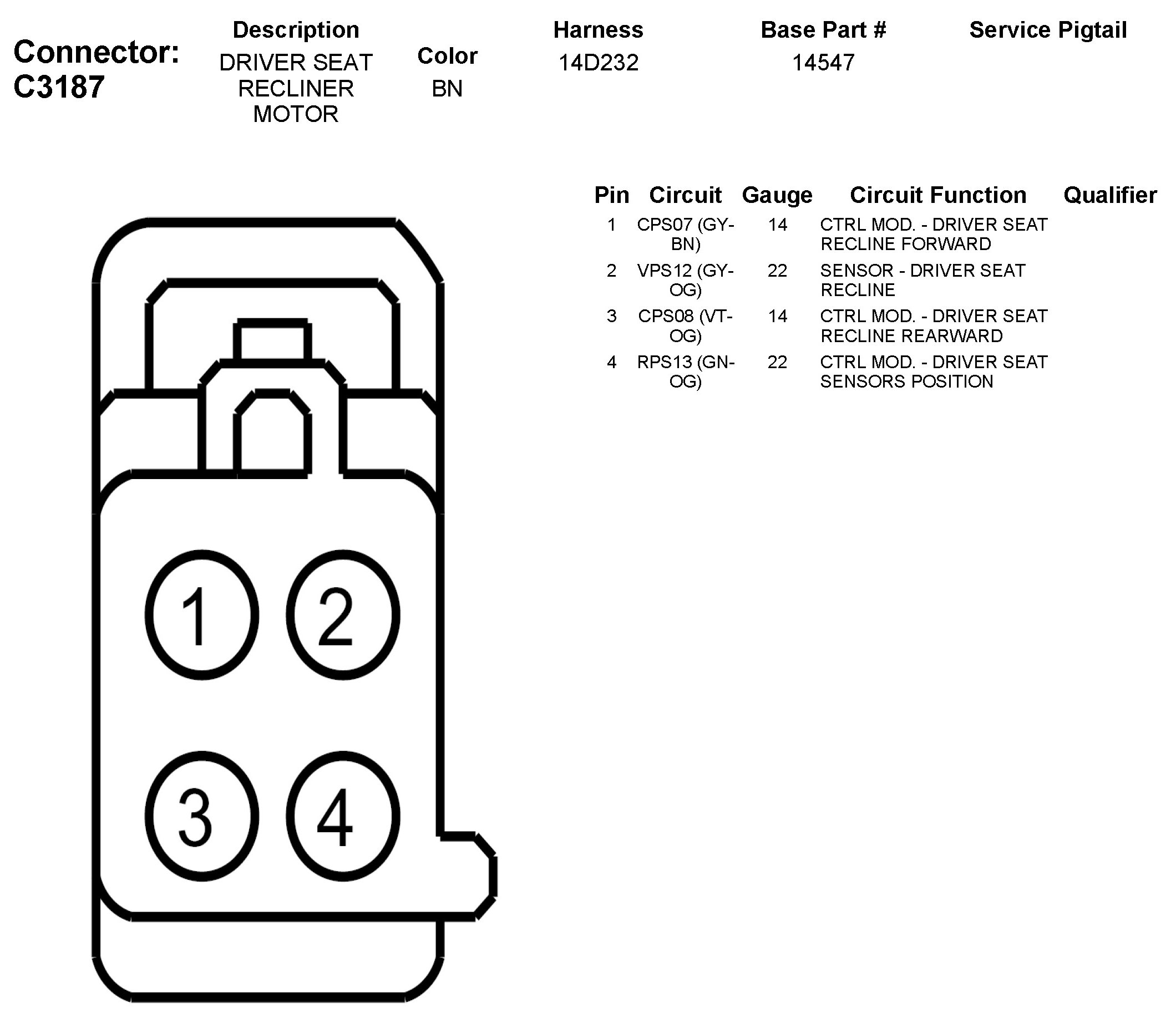 Connector: C3187

| Description | Color | Harness | Base Part # | Service Pigtail |
|---|---|---|---|---|
| DRIVER SEAT RECLINER MOTOR | BN | 14D232 | 14547 | |

| Pin | Circuit | Gauge | Circuit Function | Qualifier |
|---|---|---|---|---|
| 1 | CPS07 (GY-BN) | 14 | CTRL MOD. - DRIVER SEAT RECLINE FORWARD | |
| 2 | VPS12 (GY-OG) | 22 | SENSOR - DRIVER SEAT RECLINE | |
| 3 | CPS08 (VT-OG) | 14 | CTRL MOD. - DRIVER SEAT RECLINE REARWARD | |
| 4 | RPS13 (GN-OG) | 22 | CTRL MOD. - DRIVER SEAT SENSORS POSITION | |

1 2
3 4