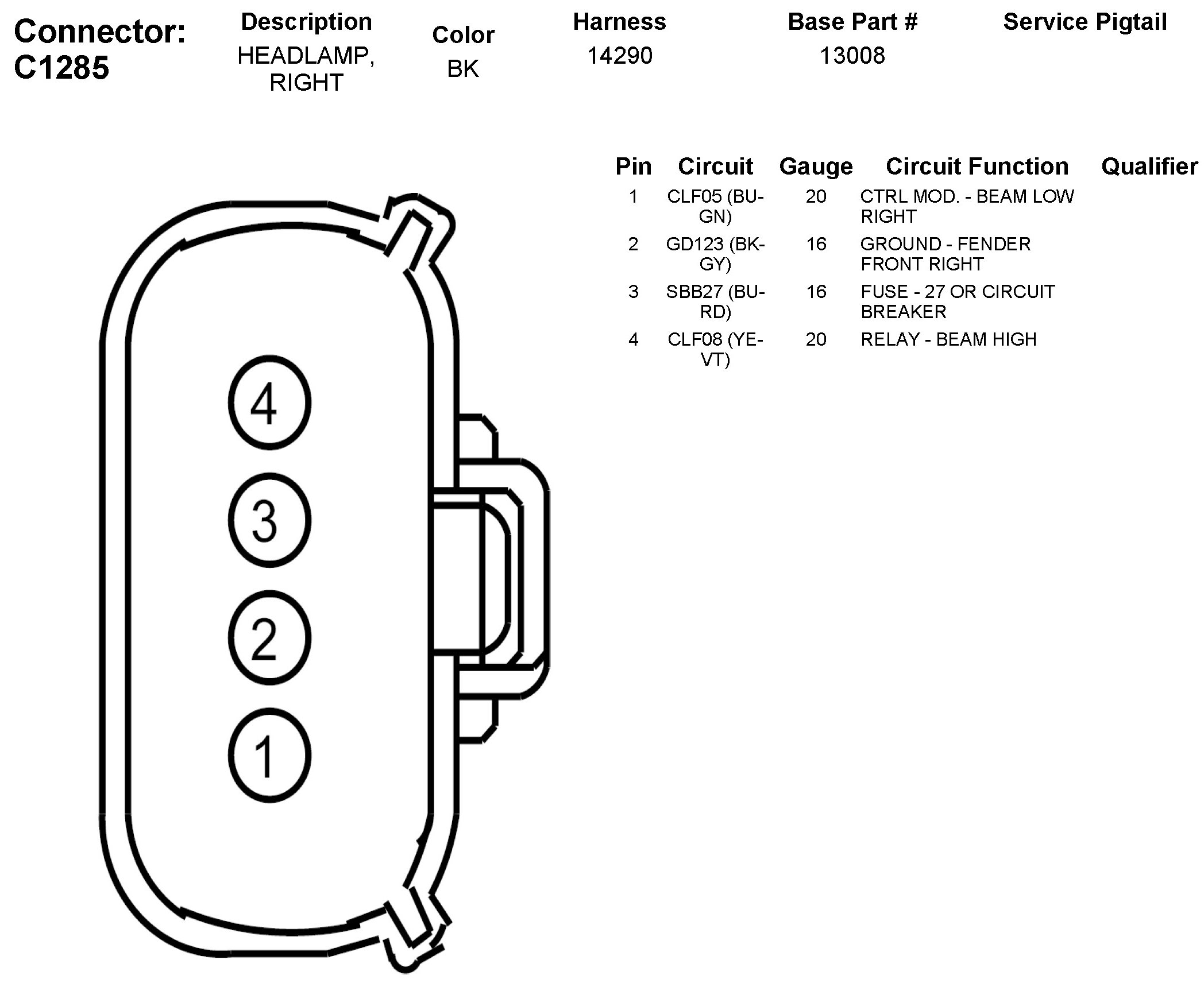 | Connector: C1285 | Description | Color | Harness | Base Part # | Service Pigtail |
|---|---|---|---|---|---|
| | HEADLAMP, RIGHT | BK | 14290 | 13008 | |

| Pin | Circuit | Gauge | Circuit Function | Qualifier |
|---|---|---|---|---|
| 1 | CLF05 (BU-GN) | 20 | CTRL MOD. - BEAM LOW RIGHT | |
| 2 | GD123 (BK-GY) | 16 | GROUND - FENDER FRONT RIGHT | |
| 3 | SBB27 (BU-RD) | 16 | FUSE - 27 OR CIRCUIT BREAKER | |
| 4 | CLF08 (YE-VT) | 20 | RELAY - BEAM HIGH | |

4
3
2
1