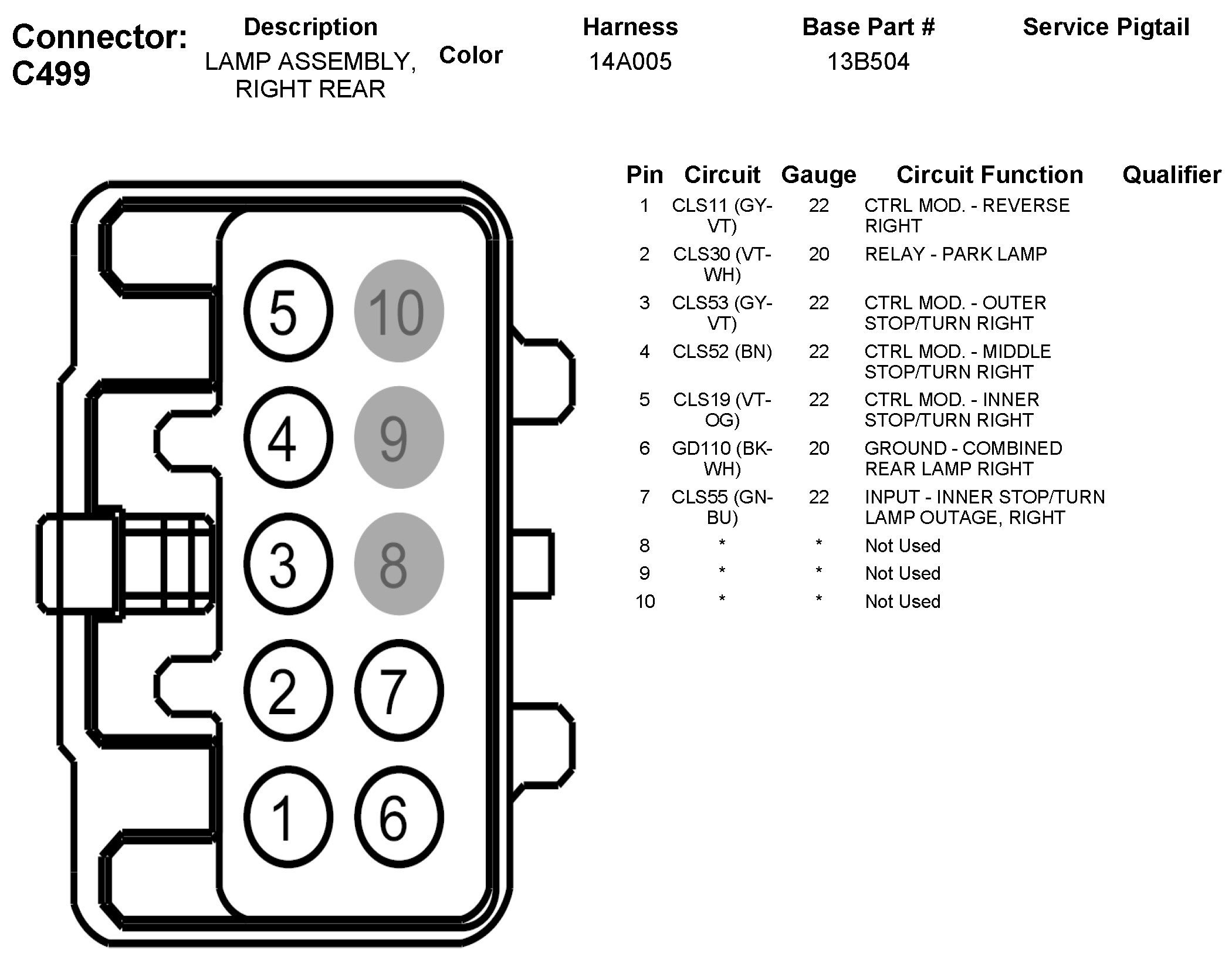 Connector: C499

| Description | Color | Harness | Base Part # | Service Pigtail |
|---|---|---|---|---|
| LAMP ASSEMBLY, RIGHT REAR | | 14A005 | 13B504 | |

5 10
4 9
3 8
2 7
1 6

| Pin | Circuit | Gauge | Circuit Function | Qualifier |
|---|---|---|---|---|
| 1 | CLS11 (GY-VT) | 22 | CTRL MOD. - REVERSE RIGHT | |
| 2 | CLS30 (VT-WH) | 20 | RELAY - PARK LAMP | |
| 3 | CLS53 (GY-VT) | 22 | CTRL MOD. - OUTER STOP/TURN RIGHT | |
| 4 | CLS52 (BN) | 22 | CTRL MOD. - MIDDLE STOP/TURN RIGHT | |
| 5 | CLS19 (VT-OG) | 22 | CTRL MOD. - INNER STOP/TURN RIGHT | |
| 6 | GD110 (BK-WH) | 20 | GROUND - COMBINED REAR LAMP RIGHT | |
| 7 | CLS55 (GN-BU) | 22 | INPUT - INNER STOP/TURN LAMP OUTAGE, RIGHT | |
| 8 | * | * | Not Used | |
| 9 | * | * | Not Used | |
| 10 | * | * | Not Used | |