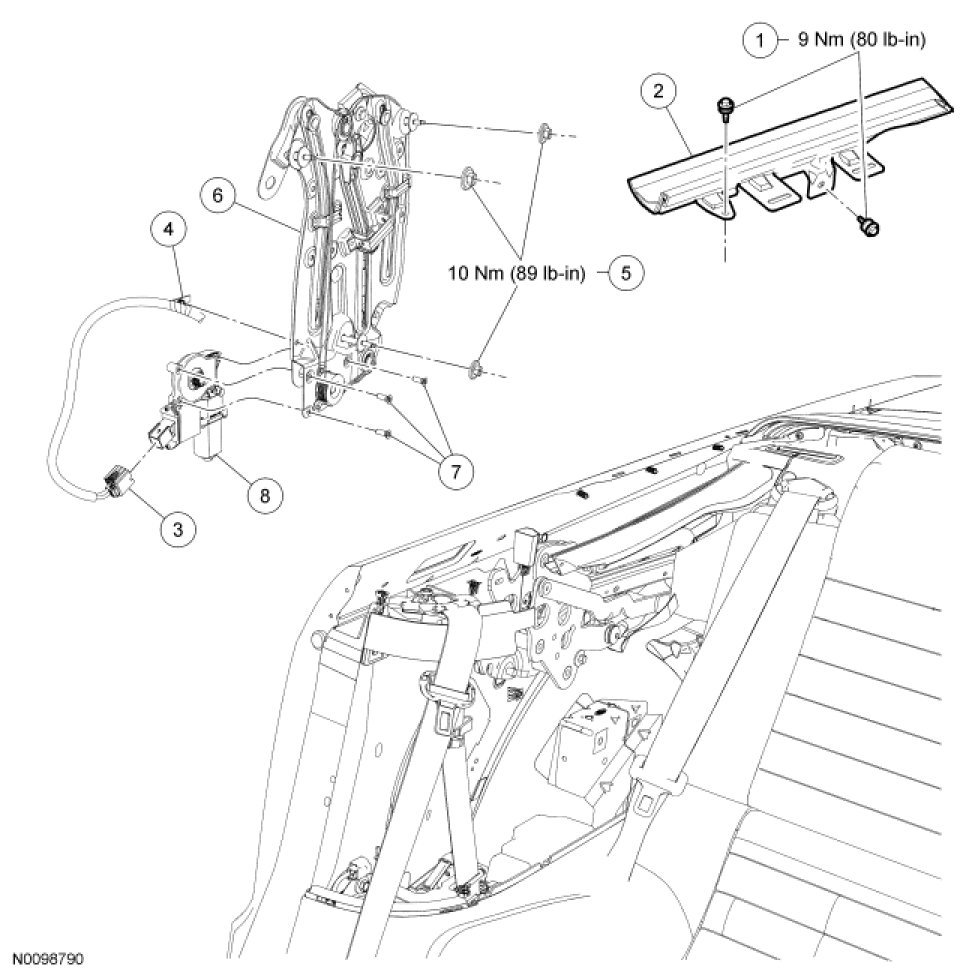 1 9 Nm (80 lb-in)

2

6

4

10 Nm (89 lb-in) 5

7

8

3

N0098790