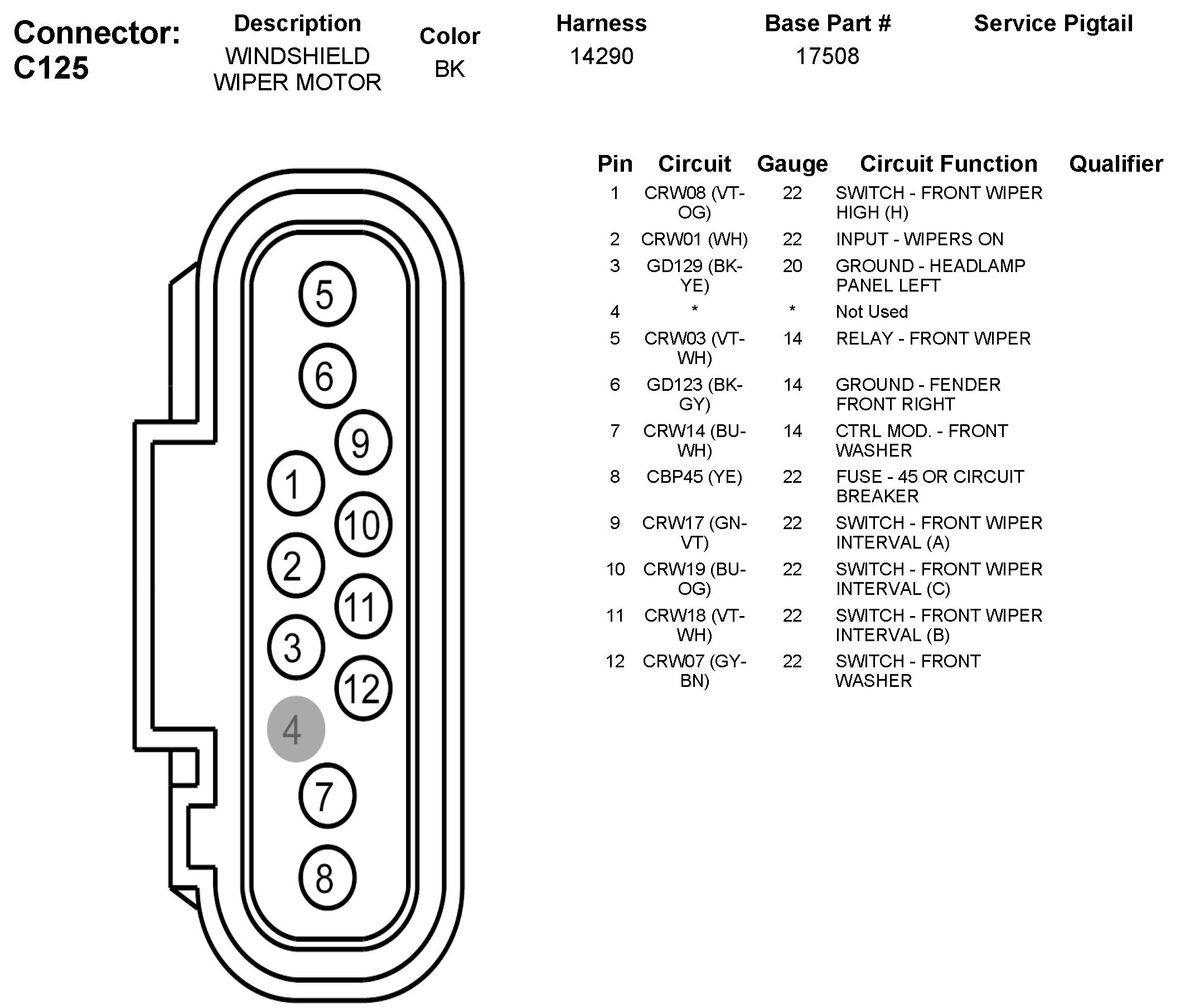 Connector: C125

| Description | Color | Harness | Base Part # | Service Pigtail |
|---|---|---|---|---|
| WINDSHIELD WIPER MOTOR | BK | 14290 | 17508 | |

5
6
9
1
10
2
11
3
12
4
7
8

| Pin | Circuit | Gauge | Circuit Function | Qualifier |
|---|---|---|---|---|
| 1 | CRW08 (VT-OG) | 22 | SWITCH - FRONT WIPER HIGH (H) | |
| 2 | CRW01 (WH) | 22 | INPUT - WIPERS ON | |
| 3 | GD129 (BK-YE) | 20 | GROUND - HEADLAMP PANEL LEFT | |
| 4 | * | * | Not Used | |
| 5 | CRW03 (VT-WH) | 14 | RELAY - FRONT WIPER | |
| 6 | GD123 (BK-GY) | 14 | GROUND - FENDER FRONT RIGHT | |
| 7 | CRW14 (BU-WH) | 14 | CTRL MOD. - FRONT WASHER | |
| 8 | CBP45 (YE) | 22 | FUSE - 45 OR CIRCUIT BREAKER | |
| 9 | CRW17 (GN-VT) | 22 | SWITCH - FRONT WIPER INTERVAL (A) | |
| 10 | CRW19 (BU-OG) | 22 | SWITCH - FRONT WIPER INTERVAL (C) | |
| 11 | CRW18 (VT-WH) | 22 | SWITCH - FRONT WIPER INTERVAL (B) | |
| 12 | CRW07 (GY-BN) | 22 | SWITCH - FRONT WASHER | |