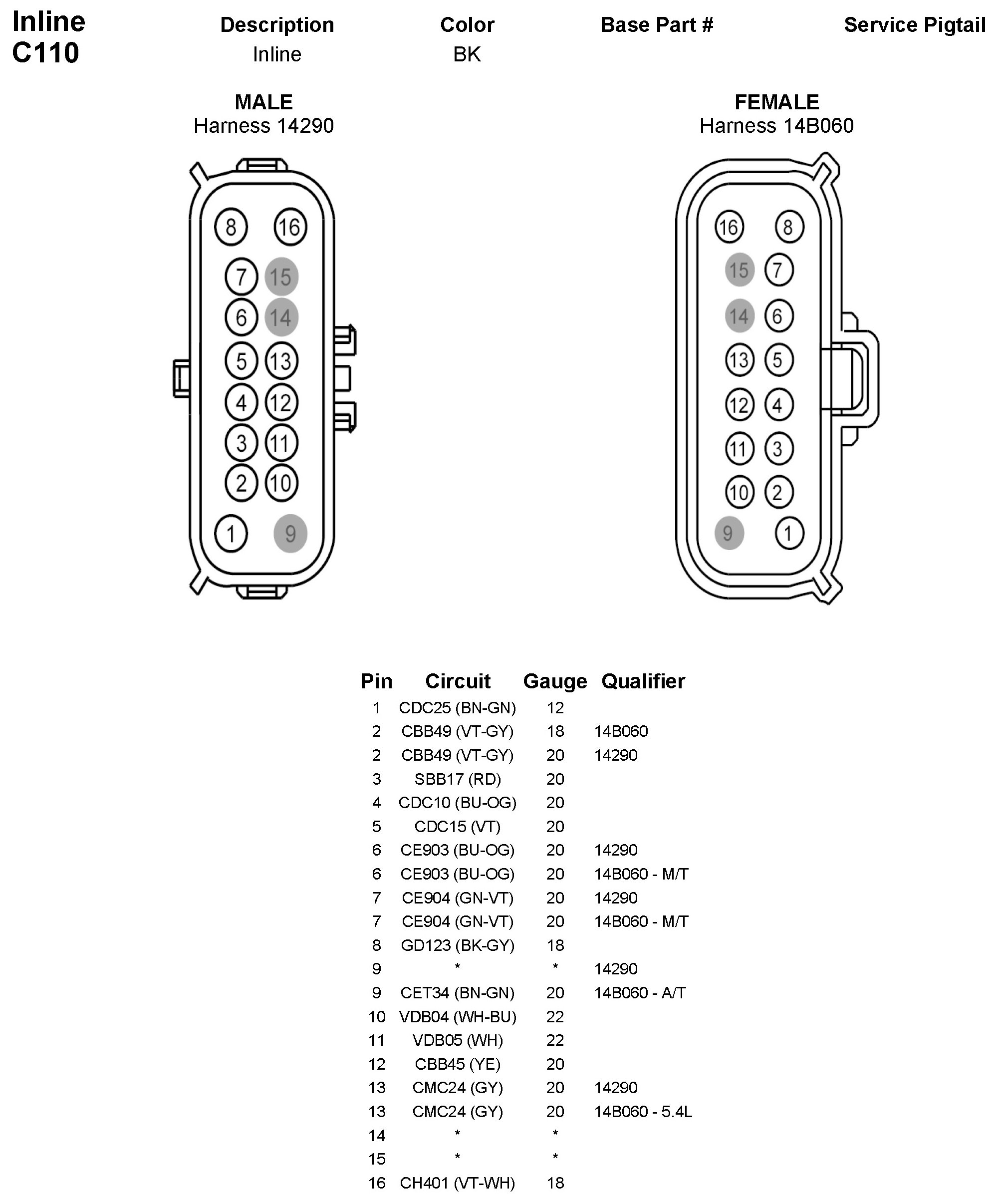 Inline
C110

| Description | Color | Base Part # | Service Pigtail |
|---|---|---|---|
| Inline | BK | | |

MALE
Harness 14290

8 16
7 15
6 14
5 13
4 12
3 11
2 10
1 9

FEMALE
Harness 14B060

16 8
15 7
14 6
13 5
12 4
11 3
10 2
9 1

| Pin | Circuit | Gauge | Qualifier |
|---|---|---|---|
| 1 | CDC25 (BN-GN) | 12 | |
| 2 | CBB49 (VT-GY) | 18 | 14B060 |
| 2 | CBB49 (VT-GY) | 20 | 14290 |
| 3 | SBB17 (RD) | 20 | |
| 4 | CDC10 (BU-OG) | 20 | |
| 5 | CDC15 (VT) | 20 | |
| 6 | CE903 (BU-OG) | 20 | 14290 |
| 6 | CE903 (BU-OG) | 20 | 14B060 - M/T |
| 7 | CE904 (GN-VT) | 20 | 14290 |
| 7 | CE904 (GN-VT) | 20 | 14B060 - M/T |
| 8 | GD123 (BK-GY) | 18 | |
| 9 | * | * | 14290 |
| 9 | CET34 (BN-GN) | 20 | 14B060 - A/T |
| 10 | VDB04 (WH-BU) | 22 | |
| 11 | VDB05 (WH) | 22 | |
| 12 | CBB45 (YE) | 20 | |
| 13 | CMC24 (GY) | 20 | 14290 |
| 13 | CMC24 (GY) | 20 | 14B060 - 5.4L |
| 14 | * | * | |
| 15 | * | * | |
| 16 | CH401 (VT-WH) | 18 | |