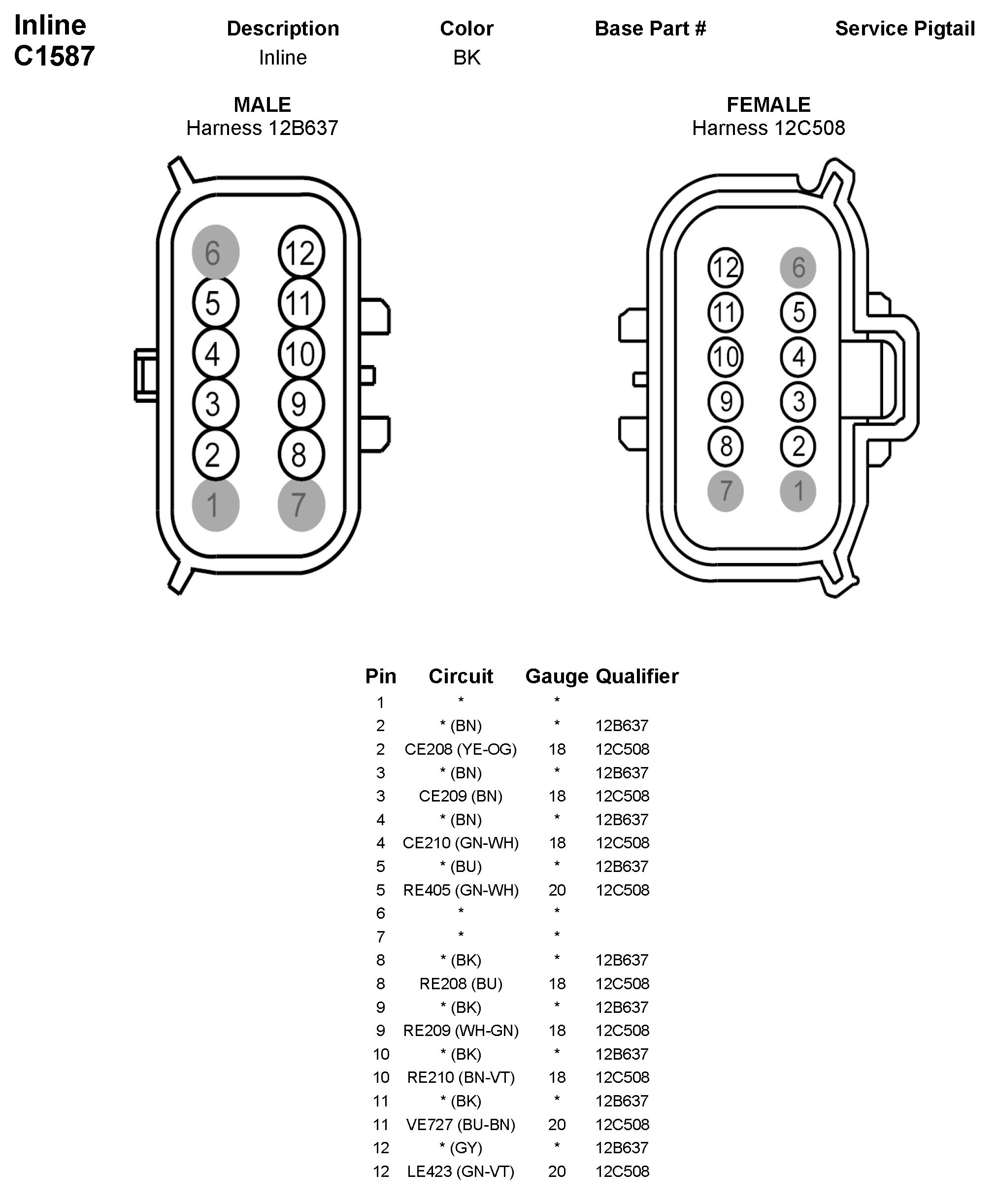 Inline
C1587

| Description | Color | Base Part # | Service Pigtail |
|---|---|---|---|
| Inline | BK | | |

MALE
Harness 12B637

6 12
5 11
4 10
3 9
2 8
1 7

FEMALE
Harness 12C508

12 6
11 5
10 4
9 3
8 2
7 1

| Pin | Circuit | Gauge | Qualifier |
|---|---|---|---|
| 1 | * | * | |
| 2 | * (BN) | * | 12B637 |
| 2 | CE208 (YE-OG) | 18 | 12C508 |
| 3 | * (BN) | * | 12B637 |
| 3 | CE209 (BN) | 18 | 12C508 |
| 4 | * (BN) | * | 12B637 |
| 4 | CE210 (GN-WH) | 18 | 12C508 |
| 5 | * (BU) | * | 12B637 |
| 5 | RE405 (GN-WH) | 20 | 12C508 |
| 6 | * | * | |
| 7 | * | * | |
| 8 | * (BK) | * | 12B637 |
| 8 | RE208 (BU) | 18 | 12C508 |
| 9 | * (BK) | * | 12B637 |
| 9 | RE209 (WH-GN) | 18 | 12C508 |
| 10 | * (BK) | * | 12B637 |
| 10 | RE210 (BN-VT) | 18 | 12C508 |
| 11 | * (BK) | * | 12B637 |
| 11 | VE727 (BU-BN) | 20 | 12C508 |
| 12 | * (GY) | * | 12B637 |
| 12 | LE423 (GN-VT) | 20 | 12C508 |