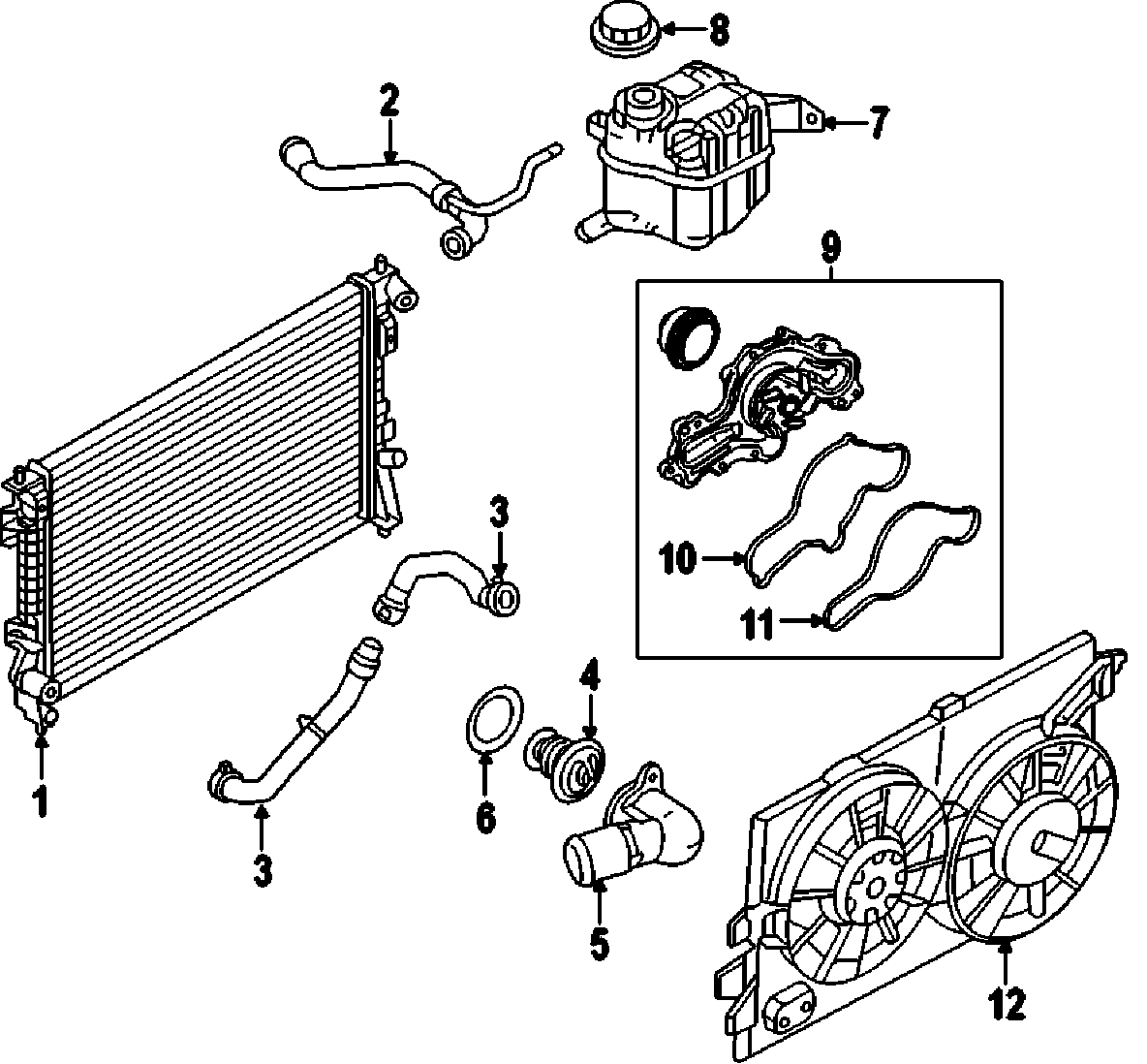 8
2
7
9
3
10
11
4
6
1
3
5
12