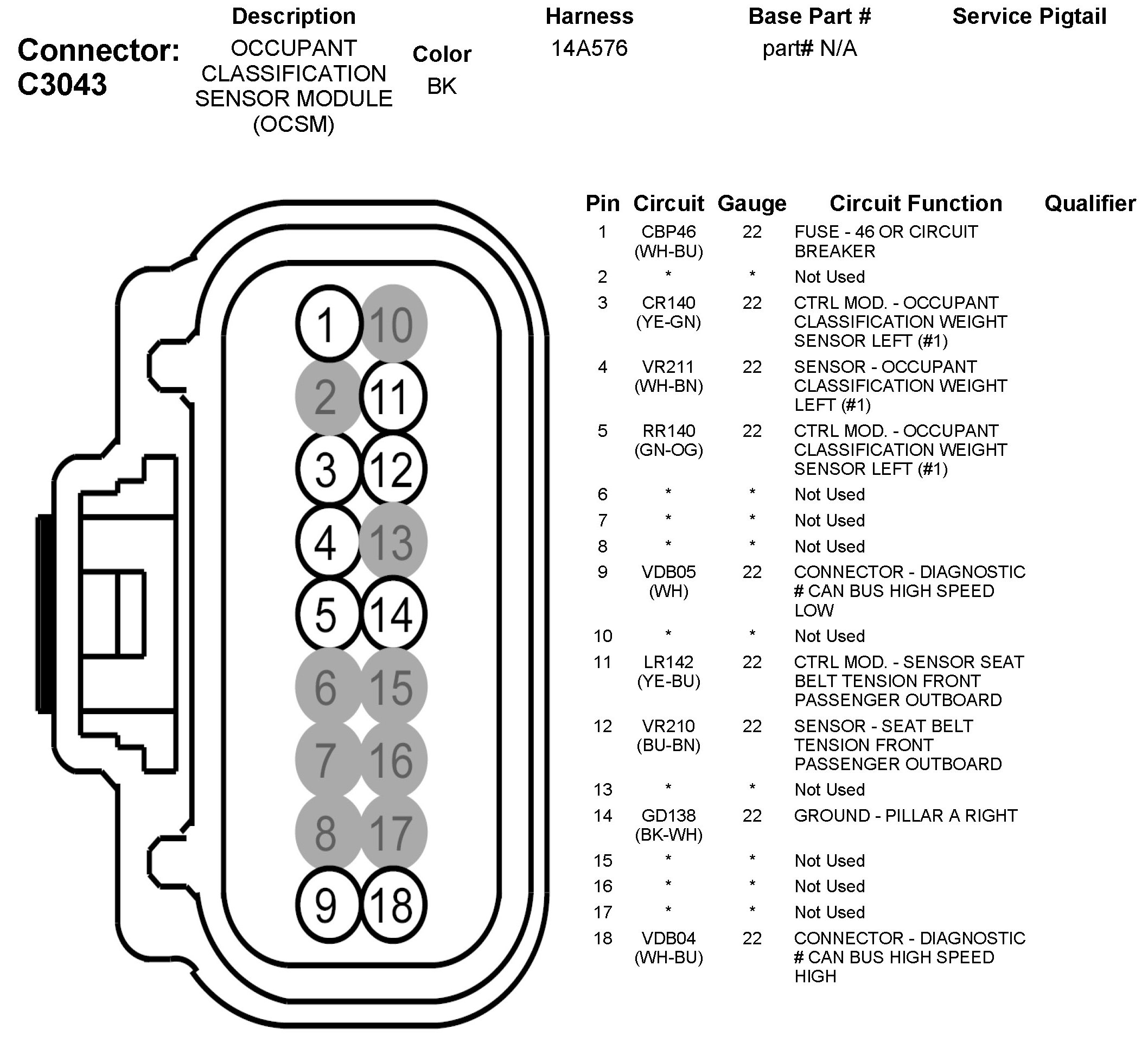 Connector: C3043

| Description | Color | Harness | Base Part # | Service Pigtail |
|---|---|---|---|---|
| OCCUPANT CLASSIFICATION SENSOR MODULE (OCSM) | BK | 14A576 | part# N/A | |

1 10
2 11
3 12
4 13
5 14
6 15
7 16
8 17
9 18

| Pin | Circuit | Gauge | Circuit Function | Qualifier |
|---|---|---|---|---|
| 1 | CBP46 (WH-BU) | 22 | FUSE - 46 OR CIRCUIT BREAKER | |
| 2 | * | * | Not Used | |
| 3 | CR140 (YE-GN) | 22 | CTRL MOD. - OCCUPANT CLASSIFICATION WEIGHT SENSOR LEFT (#1) | |
| 4 | VR211 (WH-BN) | 22 | SENSOR - OCCUPANT CLASSIFICATION WEIGHT LEFT (#1) | |
| 5 | RR140 (GN-OG) | 22 | CTRL MOD. - OCCUPANT CLASSIFICATION WEIGHT SENSOR LEFT (#1) | |
| 6 | * | * | Not Used | |
| 7 | * | * | Not Used | |
| 8 | * | * | Not Used | |
| 9 | VDB05 (WH) | 22 | CONNECTOR - DIAGNOSTIC # CAN BUS HIGH SPEED LOW | |
| 10 | * | * | Not Used | |
| 11 | LR142 (YE-BU) | 22 | CTRL MOD. - SENSOR SEAT BELT TENSION FRONT PASSENGER OUTBOARD | |
| 12 | VR210 (BU-BN) | 22 | SENSOR - SEAT BELT TENSION FRONT PASSENGER OUTBOARD | |
| 13 | * | * | Not Used | |
| 14 | GD138 (BK-WH) | 22 | GROUND - PILLAR A RIGHT | |
| 15 | * | * | Not Used | |
| 16 | * | * | Not Used | |
| 17 | * | * | Not Used | |
| 18 | VDB04 (WH-BU) | 22 | CONNECTOR - DIAGNOSTIC # CAN BUS HIGH SPEED HIGH | |