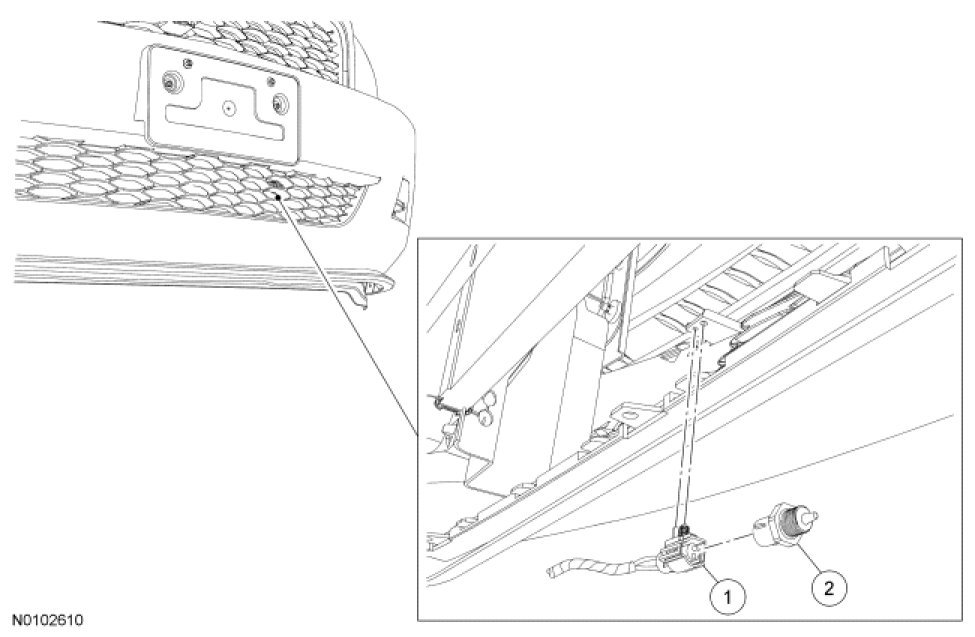 1
2
N0102610