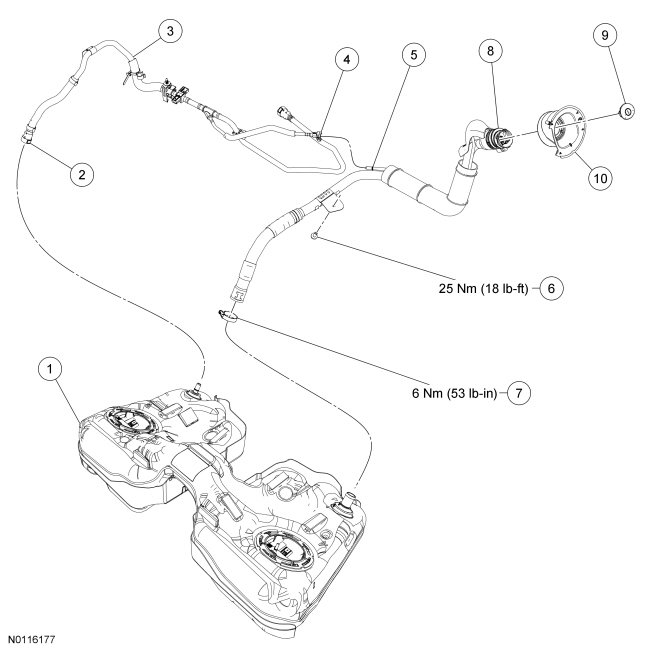 3
4
5
8
9
2
10
25 Nm (18 lb-ft) 6
6 Nm (53 lb-in) 7
1
N0116177