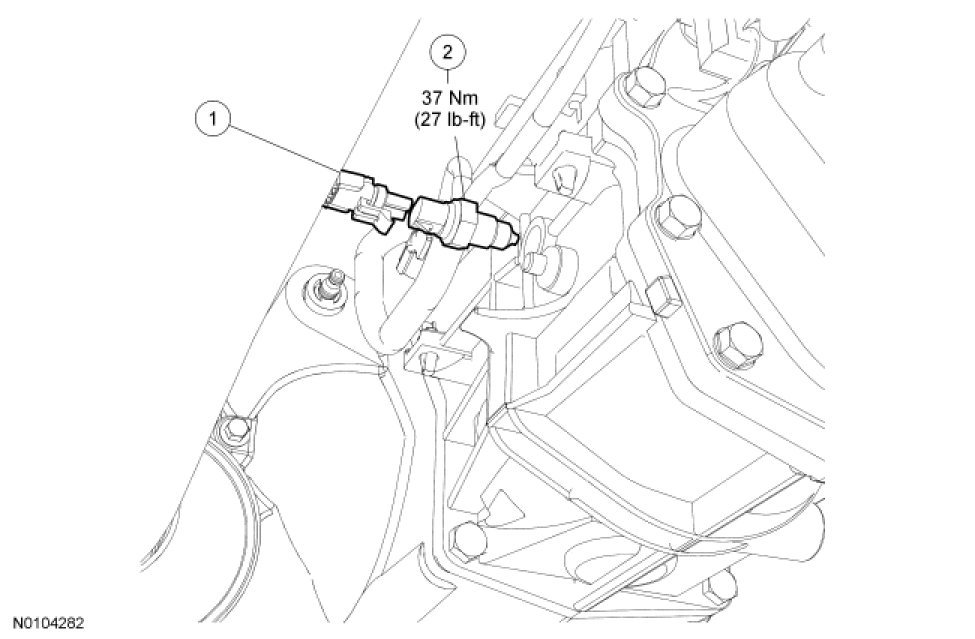 1

2
37 Nm
(27 lb-ft)

N0104282