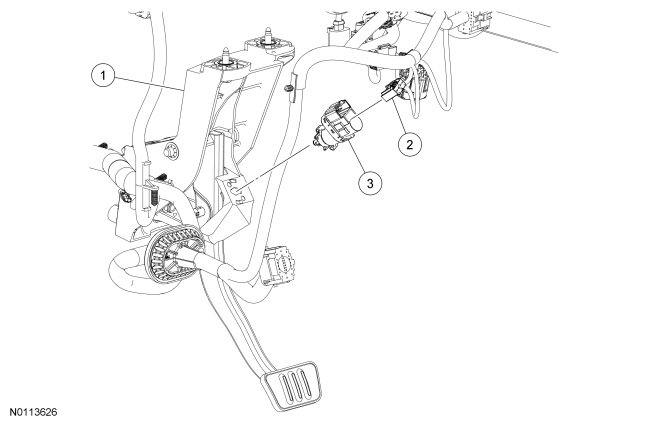 1
2
3
N0113626