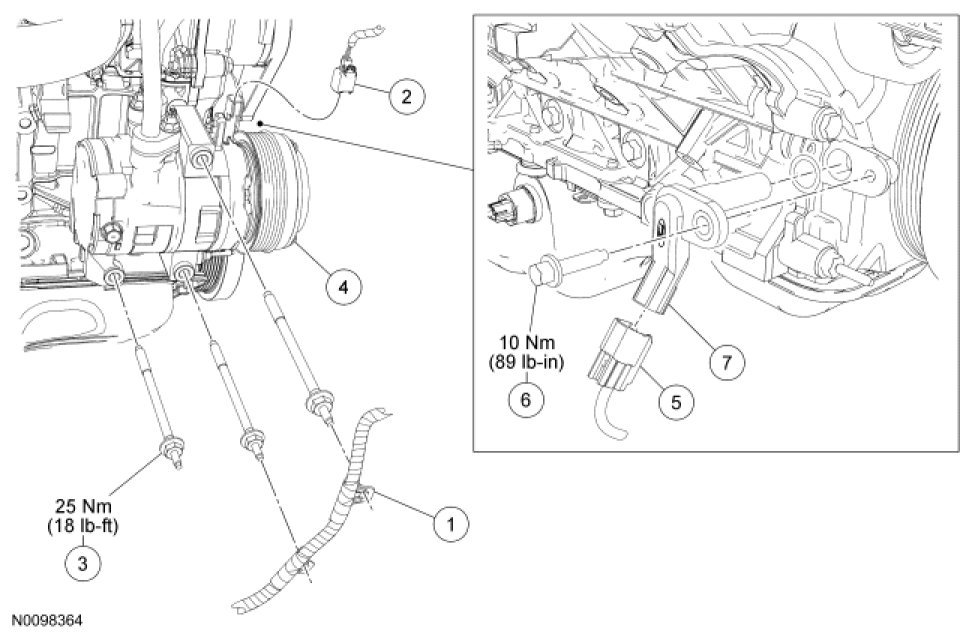 2

4

25 Nm
(18 lb-ft)
3

1

10 Nm
(89 lb-in)
6

7

5

N0098364