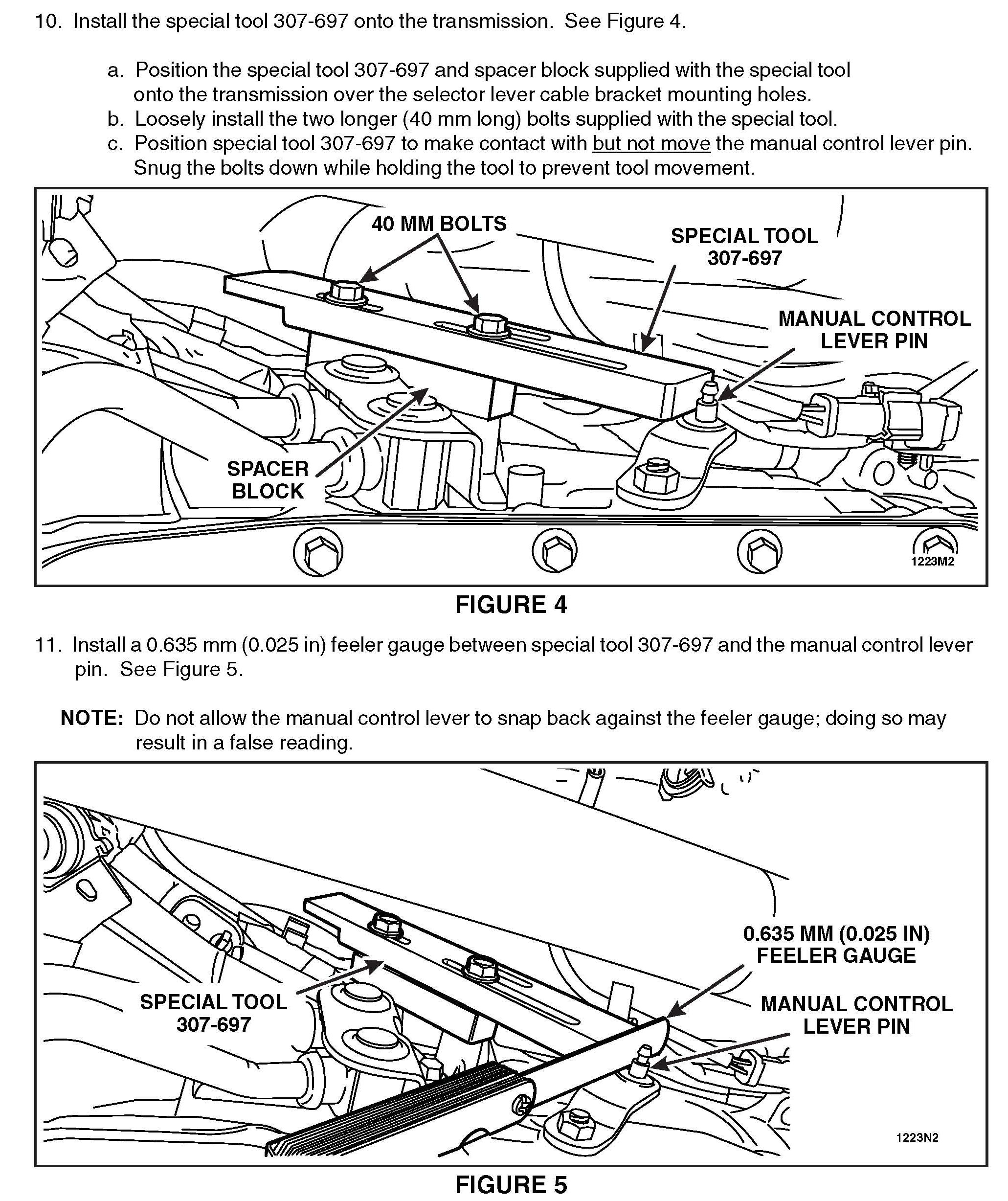 10. Install the special tool 307-697 onto the transmission. See Figure 4.

a. Position the special tool 307-697 and spacer block supplied with the special tool onto the transmission over the selector lever cable bracket mounting holes.
b. Loosely install the two longer (40 mm long) bolts supplied with the special tool.
c. Position special tool 307-697 to make contact with but not move the manual control lever pin. Snug the bolts down while holding the tool to prevent tool movement.

40 MM BOLTS
SPECIAL TOOL 307-697
MANUAL CONTROL LEVER PIN
SPACER BLOCK
1223M2

FIGURE 4

11. Install a 0.635 mm (0.025 in) feeler gauge between special tool 307-697 and the manual control lever pin. See Figure 5.

NOTE: Do not allow the manual control lever to snap back against the feeler gauge; doing so may result in a false reading.

0.635 MM (0.025 IN) FEELER GAUGE
SPECIAL TOOL 307-697
MANUAL CONTROL LEVER PIN
1223N2

FIGURE 5