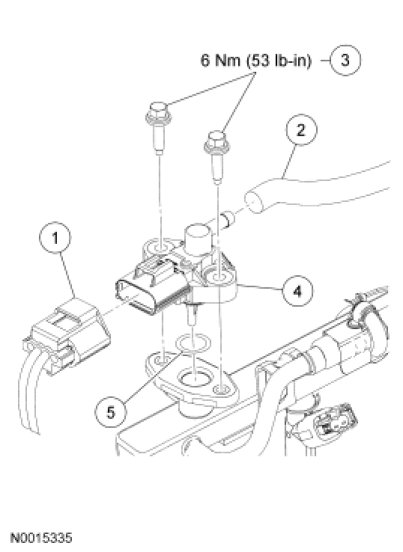 6 Nm (53 lb-in)
3
2
1
4
5
N0015335