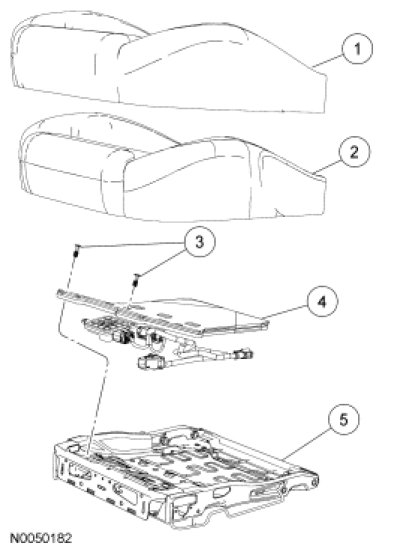 1
2
3
4
5
N0050182