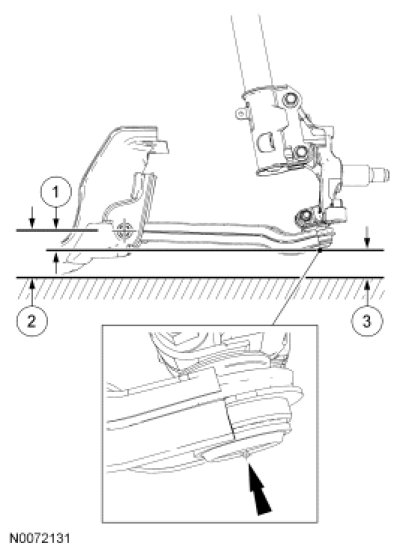 1

2

3

N0072131