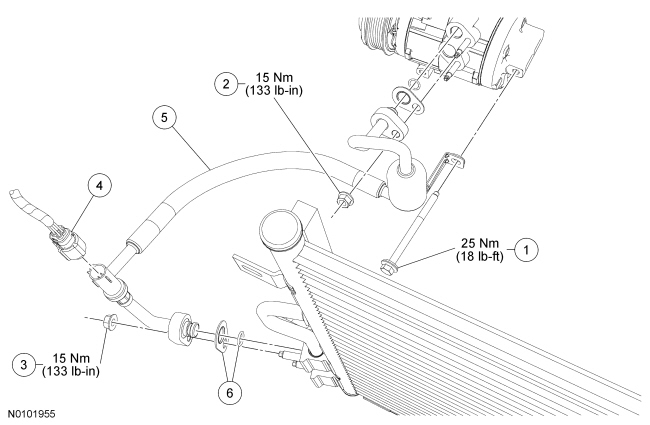 2
15 Nm
(133 lb-in)

5

4

25 Nm
(18 lb-ft)
1

3
15 Nm
(133 lb-in)

6

N0101955