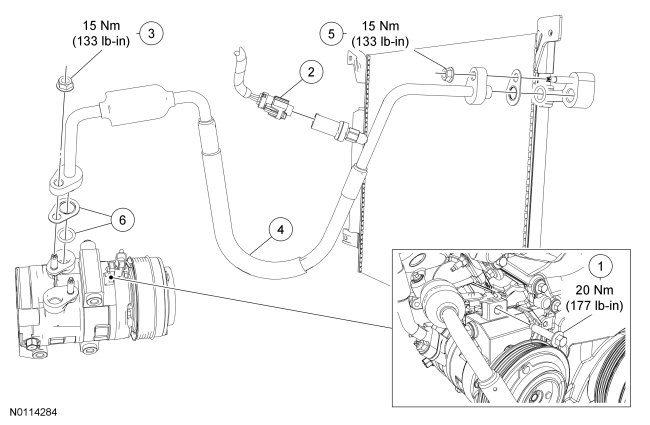 15 Nm
(133 lb-in)
3

5
15 Nm
(133 lb-in)

2

6

4

1
20 Nm
(177 lb-in)

N0114284