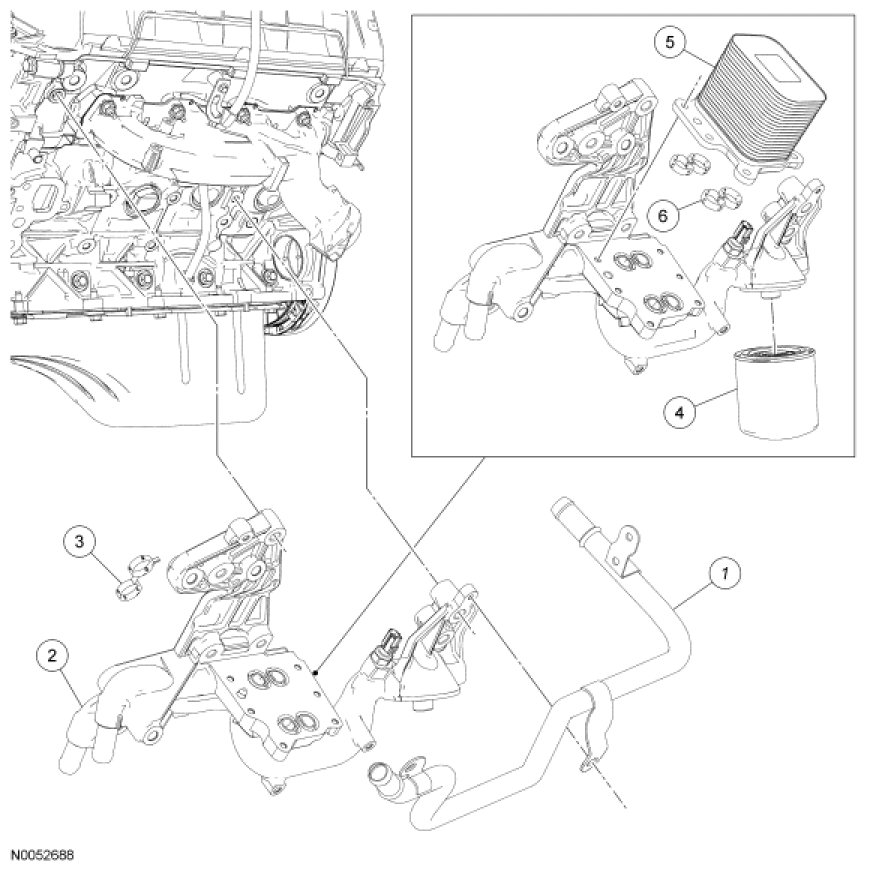 5

6

4

3

1

2

N0052688