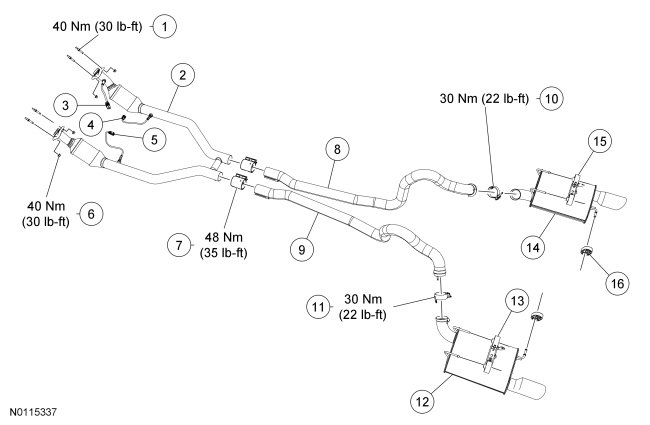 40 Nm (30 lb-ft) 1

2

3

4

5

40 Nm (30 lb-ft) 6

7 48 Nm (35 lb-ft)

8

9

30 Nm (22 lb-ft) 10

11 30 Nm (22 lb-ft)

12

13

14

15

16

N0115337