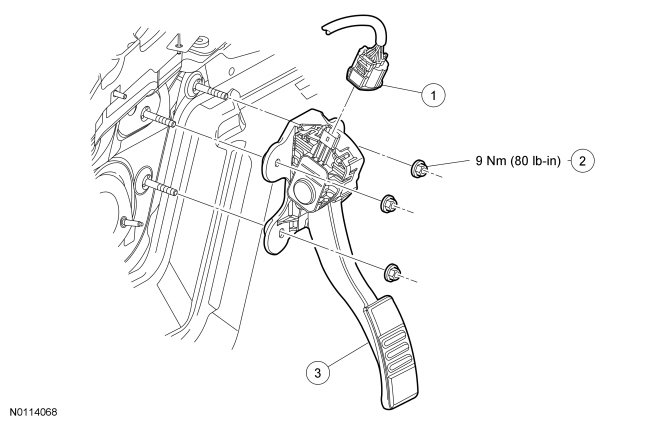 1

9 Nm (80 lb-in)

2

3

N0114068