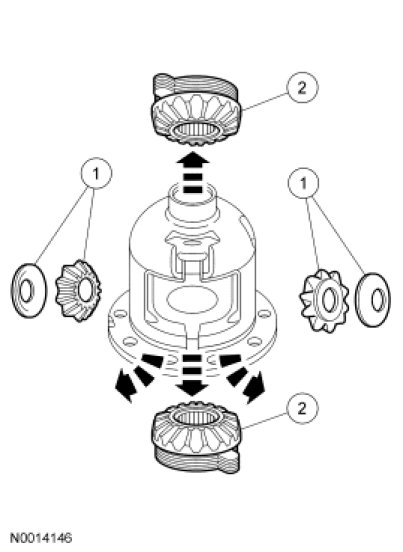 2
1
1
2
N0014146