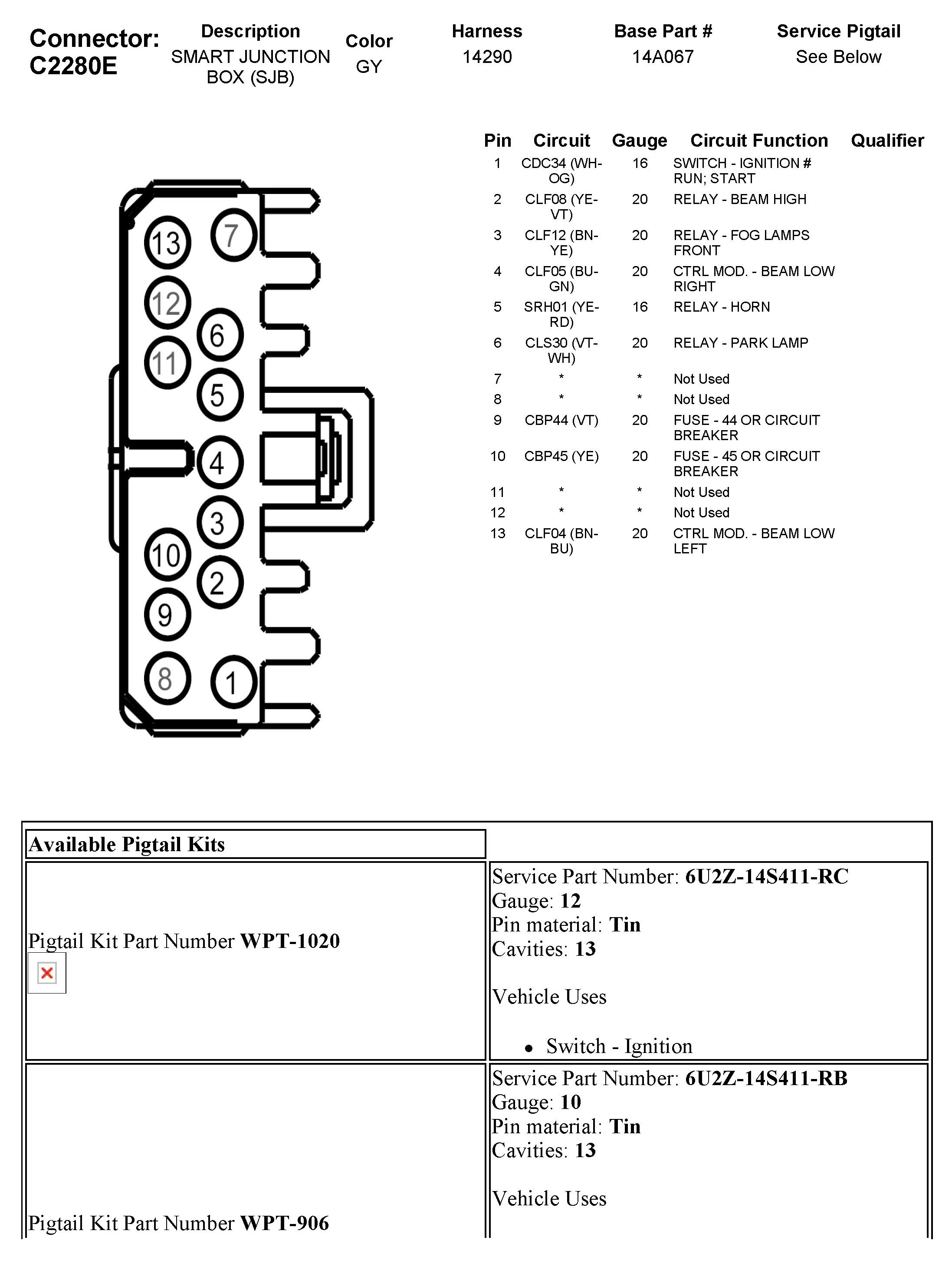 Connector: C2280E

| Description | Color | Harness | Base Part # | Service Pigtail |
|---|---|---|---|---|
| SMART JUNCTION BOX (SJB) | GY | 14290 | 14A067 | See Below |

13 7 12 6 11 5 4 3 10 2 9 8 1

| Pin | Circuit | Gauge | Circuit Function | Qualifier |
|---|---|---|---|---|
| 1 | CDC34 (WH-OG) | 16 | SWITCH - IGNITION # RUN; START | |
| 2 | CLF08 (YE-VT) | 20 | RELAY - BEAM HIGH | |
| 3 | CLF12 (BN-YE) | 20 | RELAY - FOG LAMPS FRONT | |
| 4 | CLF05 (BU-GN) | 20 | CTRL MOD. - BEAM LOW RIGHT | |
| 5 | SRH01 (YE-RD) | 16 | RELAY - HORN | |
| 6 | CLS30 (VT-WH) | 20 | RELAY - PARK LAMP | |
| 7 | * | * | Not Used | |
| 8 | * | * | Not Used | |
| 9 | CBP44 (VT) | 20 | FUSE - 44 OR CIRCUIT BREAKER | |
| 10 | CBP45 (YE) | 20 | FUSE - 45 OR CIRCUIT BREAKER | |
| 11 | * | * | Not Used | |
| 12 | * | * | Not Used | |
| 13 | CLF04 (BN-BU) | 20 | CTRL MOD. - BEAM LOW LEFT | |

| Available Pigtail Kits | |
|---|---|
| Pigtail Kit Part Number **WPT-1020** | Service Part Number: **6U2Z-14S411-RC** Gauge: **12** Pin material: **Tin** Cavities: **13** Vehicle Uses • Switch - Ignition |
| Pigtail Kit Part Number **WPT-906** | Service Part Number: **6U2Z-14S411-RB** Gauge: **10** Pin material: **Tin** Cavities: **13** Vehicle Uses |