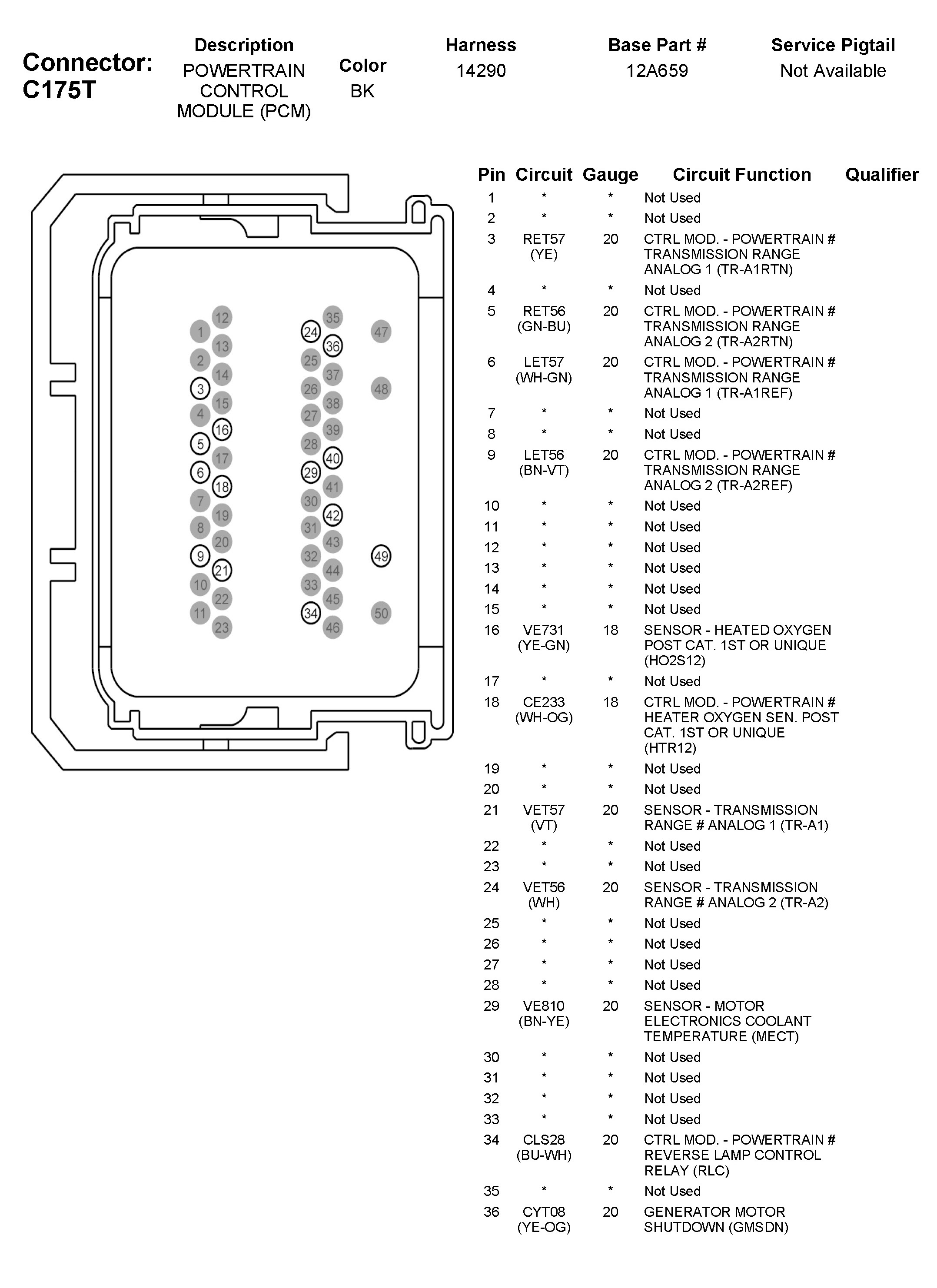 Connector: C175T

| Description | Color | Harness | Base Part # | Service Pigtail |
|---|---|---|---|---|
| POWERTRAIN CONTROL MODULE (PCM) | BK | 14290 | 12A659 | Not Available |

12 1 13 2 14 3 15 4 16 5 17 6 18 7 19 8 20 9 21 10 22 11 23 35 24 36 25 37 26 38 27 39 28 40 29 41 30 42 31 43 32 44 33 45 34 46 47 48 49 50

| Pin | Circuit | Gauge | Circuit Function | Qualifier |
|---|---|---|---|---|
| 1 | * | * | Not Used | |
| 2 | * | * | Not Used | |
| 3 | RET57 (YE) | 20 | CTRL MOD. - POWERTRAIN # TRANSMISSION RANGE ANALOG 1 (TR-A1RTN) | |
| 4 | * | * | Not Used | |
| 5 | RET56 (GN-BU) | 20 | CTRL MOD. - POWERTRAIN # TRANSMISSION RANGE ANALOG 2 (TR-A2RTN) | |
| 6 | LET57 (WH-GN) | 20 | CTRL MOD. - POWERTRAIN # TRANSMISSION RANGE ANALOG 1 (TR-A1REF) | |
| 7 | * | * | Not Used | |
| 8 | * | * | Not Used | |
| 9 | LET56 (BN-VT) | 20 | CTRL MOD. - POWERTRAIN # TRANSMISSION RANGE ANALOG 2 (TR-A2REF) | |
| 10 | * | * | Not Used | |
| 11 | * | * | Not Used | |
| 12 | * | * | Not Used | |
| 13 | * | * | Not Used | |
| 14 | * | * | Not Used | |
| 15 | * | * | Not Used | |
| 16 | VE731 (YE-GN) | 18 | SENSOR - HEATED OXYGEN POST CAT. 1ST OR UNIQUE (HO2S12) | |
| 17 | * | * | Not Used | |
| 18 | CE233 (WH-OG) | 18 | CTRL MOD. - POWERTRAIN # HEATER OXYGEN SEN. POST CAT. 1ST OR UNIQUE (HTR12) | |
| 19 | * | * | Not Used | |
| 20 | * | * | Not Used | |
| 21 | VET57 (VT) | 20 | SENSOR - TRANSMISSION RANGE # ANALOG 1 (TR-A1) | |
| 22 | * | * | Not Used | |
| 23 | * | * | Not Used | |
| 24 | VET56 (WH) | 20 | SENSOR - TRANSMISSION RANGE # ANALOG 2 (TR-A2) | |
| 25 | * | * | Not Used | |
| 26 | * | * | Not Used | |
| 27 | * | * | Not Used | |
| 28 | * | * | Not Used | |
| 29 | VE810 (BN-YE) | 20 | SENSOR - MOTOR ELECTRONICS COOLANT TEMPERATURE (MECT) | |
| 30 | * | * | Not Used | |
| 31 | * | * | Not Used | |
| 32 | * | * | Not Used | |
| 33 | * | * | Not Used | |
| 34 | CLS28 (BU-WH) | 20 | CTRL MOD. - POWERTRAIN # REVERSE LAMP CONTROL RELAY (RLC) | |
| 35 | * | * | Not Used | |
| 36 | CYT08 (YE-OG) | 20 | GENERATOR MOTOR SHUTDOWN (GMSDN) | |