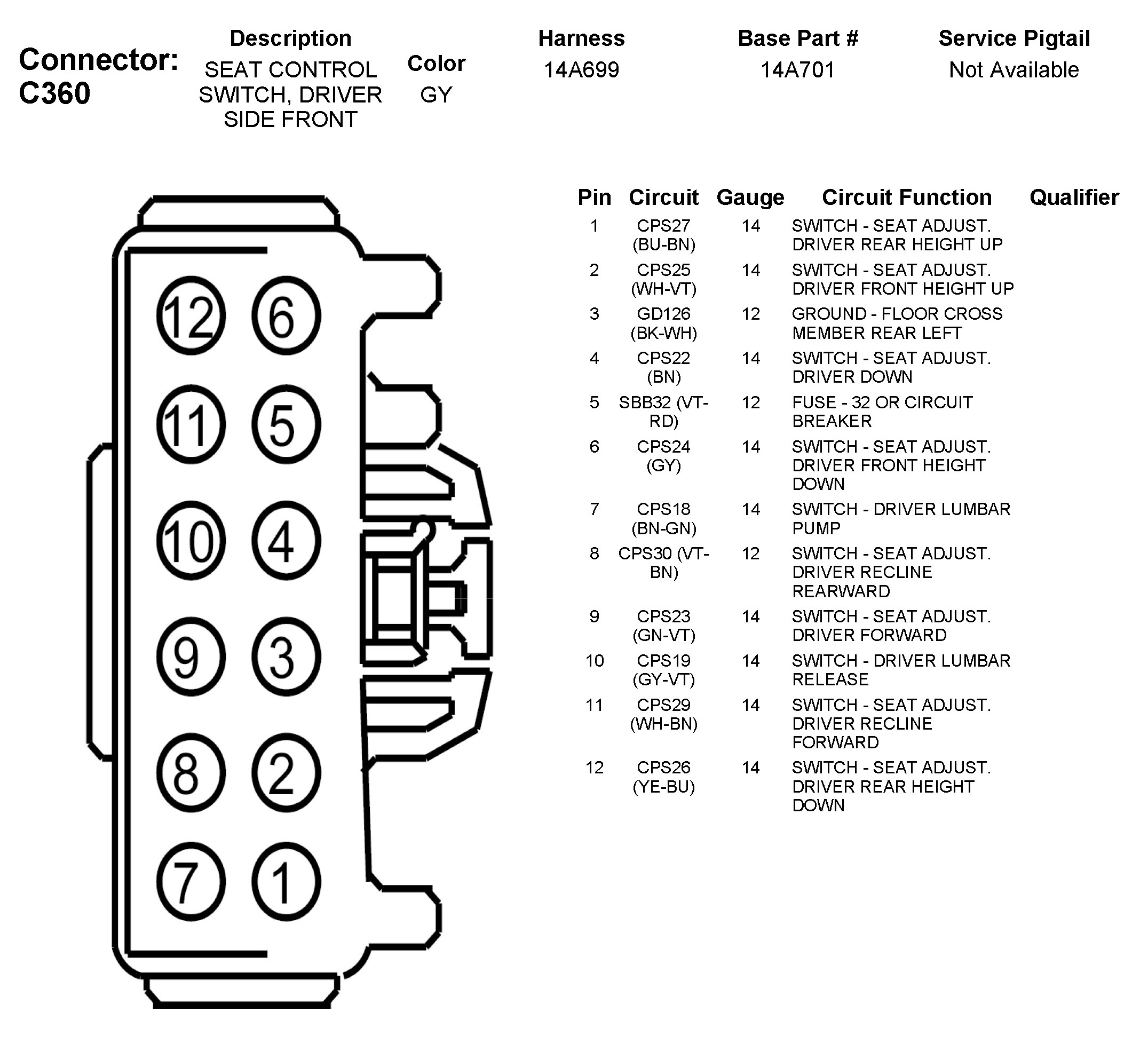 Connector: C360

| Description | Color | Harness | Base Part # | Service Pigtail |
|---|---|---|---|---|
| SEAT CONTROL SWITCH, DRIVER SIDE FRONT | GY | 14A699 | 14A701 | Not Available |

12 6
11 5
10 4
9 3
8 2
7 1

| Pin | Circuit | Gauge | Circuit Function | Qualifier |
|---|---|---|---|---|
| 1 | CPS27 (BU-BN) | 14 | SWITCH - SEAT ADJUST. DRIVER REAR HEIGHT UP | |
| 2 | CPS25 (WH-VT) | 14 | SWITCH - SEAT ADJUST. DRIVER FRONT HEIGHT UP | |
| 3 | GD126 (BK-WH) | 12 | GROUND - FLOOR CROSS MEMBER REAR LEFT | |
| 4 | CPS22 (BN) | 14 | SWITCH - SEAT ADJUST. DRIVER DOWN | |
| 5 | SBB32 (VT-RD) | 12 | FUSE - 32 OR CIRCUIT BREAKER | |
| 6 | CPS24 (GY) | 14 | SWITCH - SEAT ADJUST. DRIVER FRONT HEIGHT DOWN | |
| 7 | CPS18 (BN-GN) | 14 | SWITCH - DRIVER LUMBAR PUMP | |
| 8 | CPS30 (VT-BN) | 12 | SWITCH - SEAT ADJUST. DRIVER RECLINE REARWARD | |
| 9 | CPS23 (GN-VT) | 14 | SWITCH - SEAT ADJUST. DRIVER FORWARD | |
| 10 | CPS19 (GY-VT) | 14 | SWITCH - DRIVER LUMBAR RELEASE | |
| 11 | CPS29 (WH-BN) | 14 | SWITCH - SEAT ADJUST. DRIVER RECLINE FORWARD | |
| 12 | CPS26 (YE-BU) | 14 | SWITCH - SEAT ADJUST. DRIVER REAR HEIGHT DOWN | |