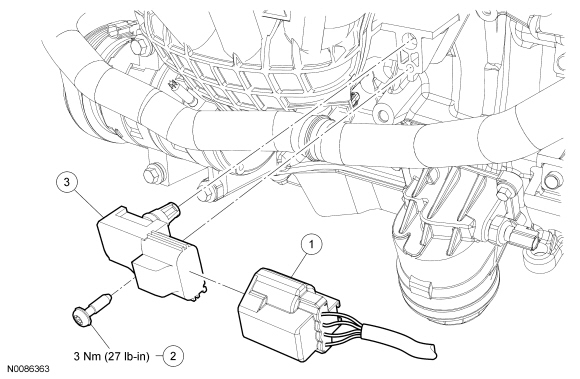 3

1

3 Nm (27 lb-in)

2

N0086363