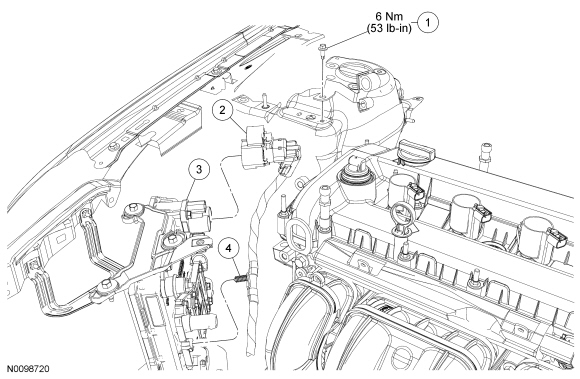 6 Nm
(53 lb-in)
1
2
3
4
N0098720