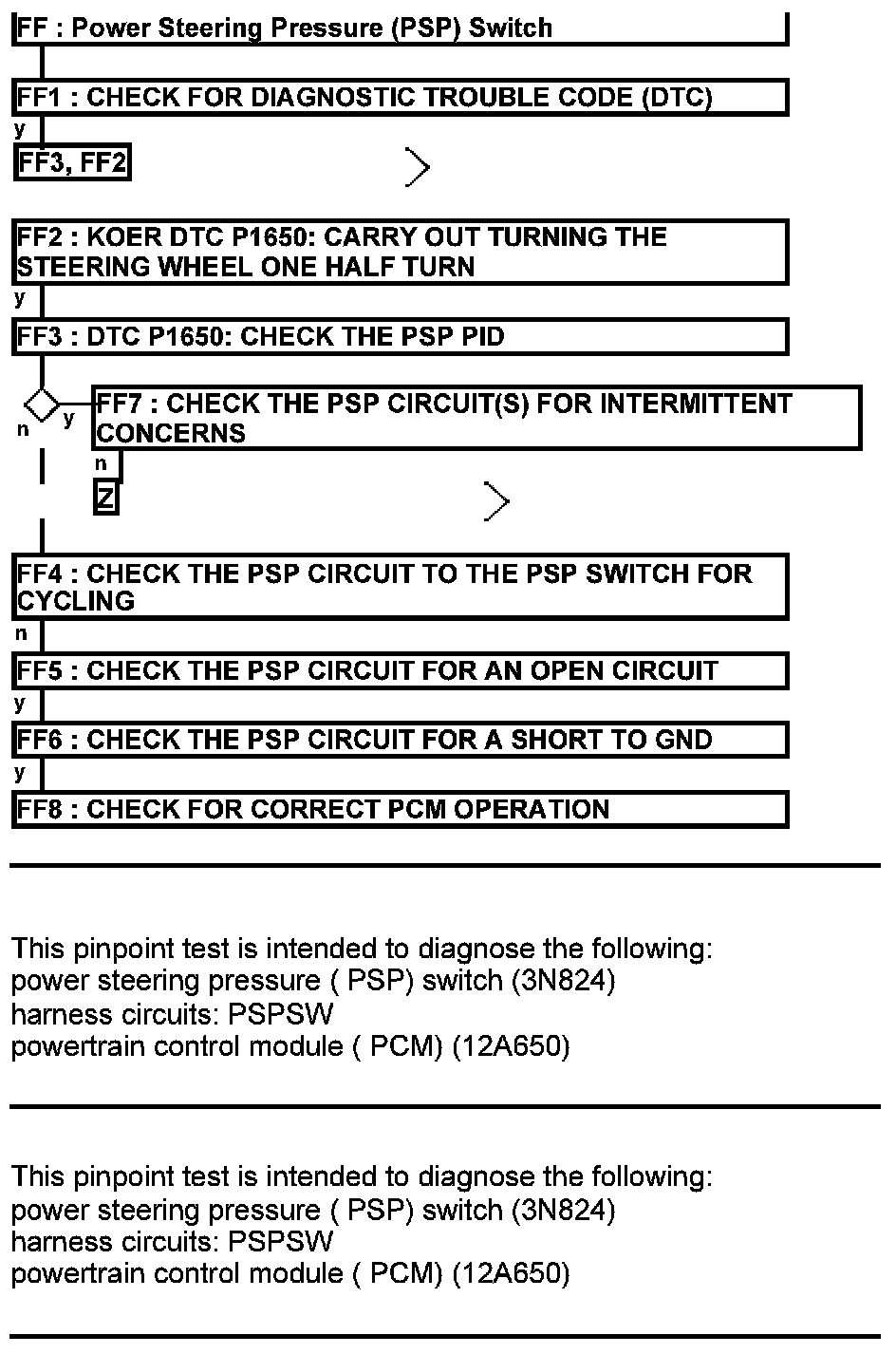 FF : Power Steering Pressure (PSP) Switch

FF1 : CHECK FOR DIAGNOSTIC TROUBLE CODE (DTC)

y

FF3, FF2

FF2 : KOER DTC P1650: CARRY OUT TURNING THE STEERING WHEEL ONE HALF TURN

y

FF3 : DTC P1650: CHECK THE PSP PID

n

y

FF7 : CHECK THE PSP CIRCUIT(S) FOR INTERMITTENT CONCERNS

n

Z

FF4 : CHECK THE PSP CIRCUIT TO THE PSP SWITCH FOR CYCLING

n

FF5 : CHECK THE PSP CIRCUIT FOR AN OPEN CIRCUIT

y

FF6 : CHECK THE PSP CIRCUIT FOR A SHORT TO GND

y

FF8 : CHECK FOR CORRECT PCM OPERATION

This pinpoint test is intended to diagnose the following:
power steering pressure ( PSP) switch (3N824)
harness circuits: PSPSW
powertrain control module ( PCM) (12A650)

This pinpoint test is intended to diagnose the following:
power steering pressure ( PSP) switch (3N824)
harness circuits: PSPSW
powertrain control module ( PCM) (12A650)