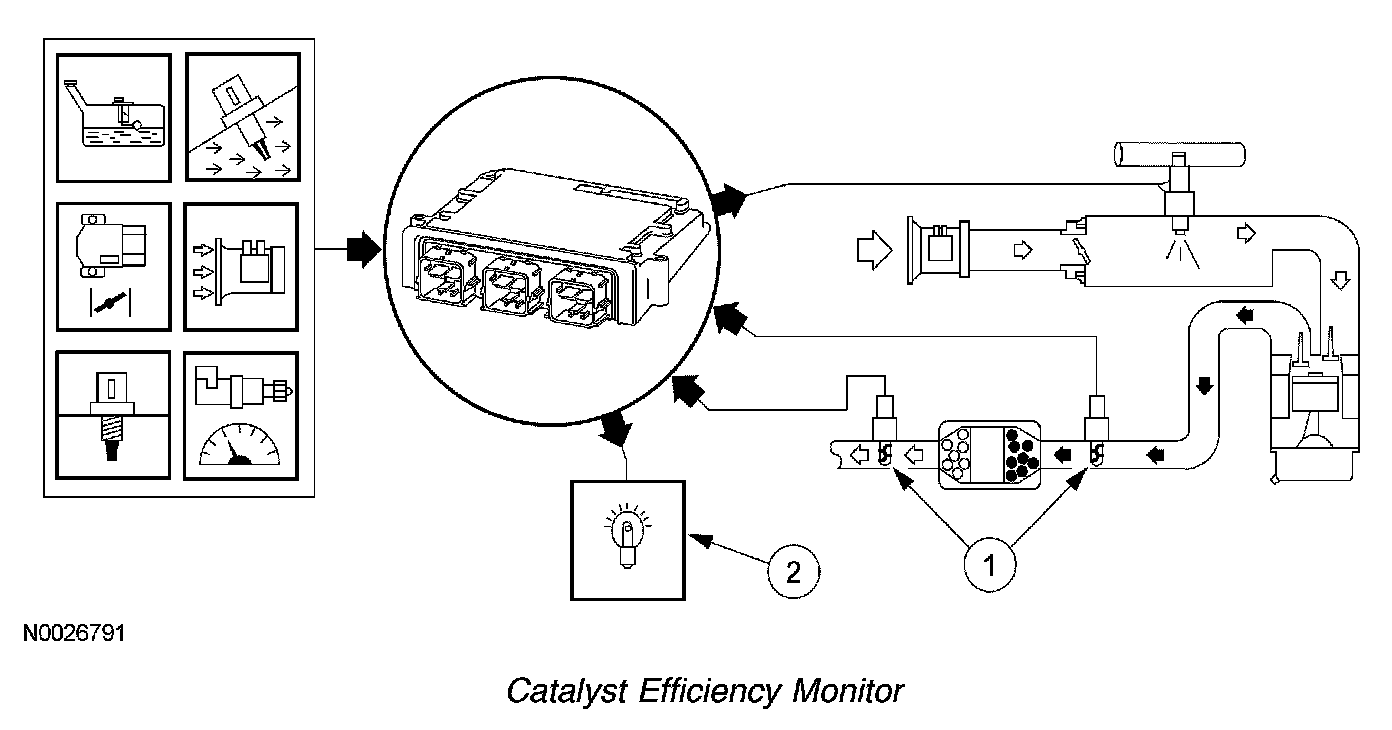 2

1

N0026791

Catalyst Efficiency Monitor