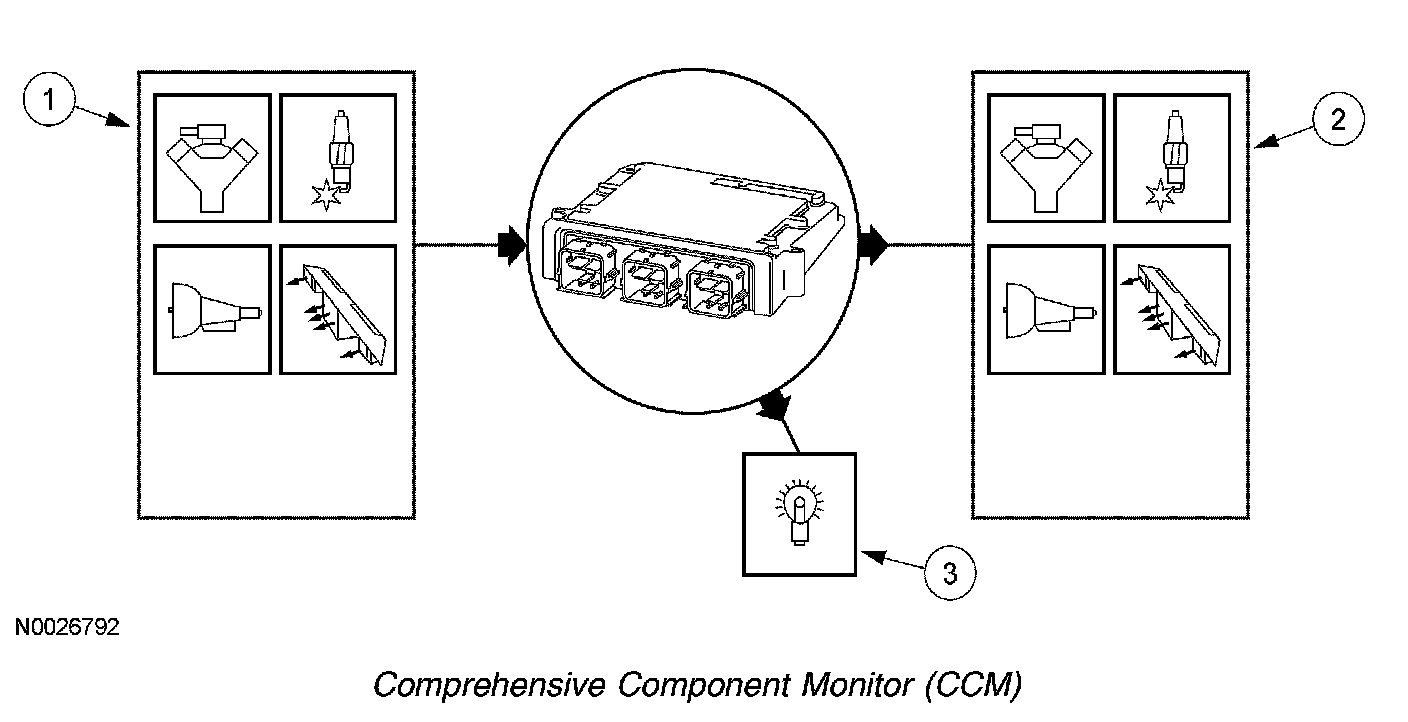 1

2

3

N0026792

Comprehensive Component Monitor (CCM)