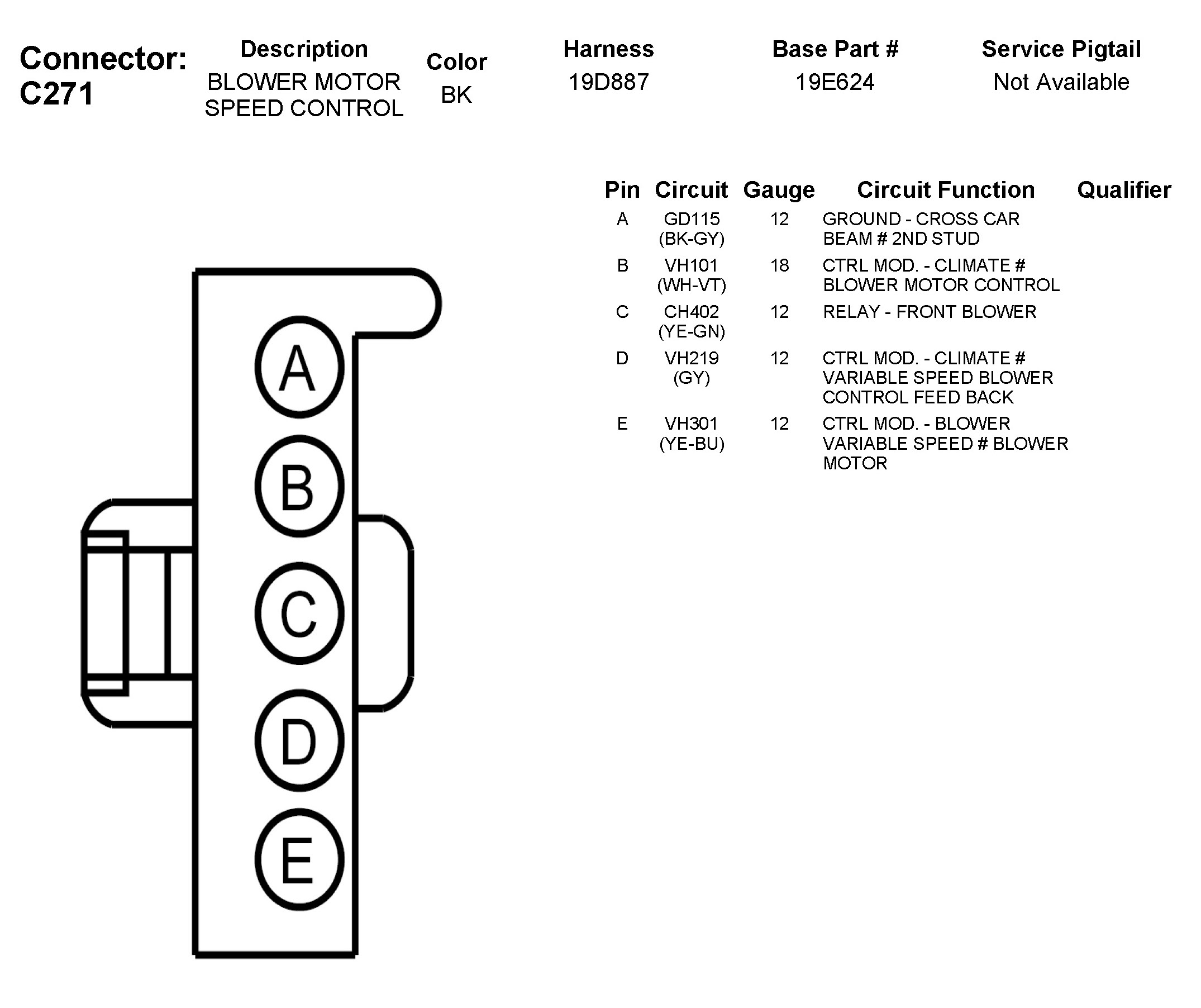 Connector: C271

| Description | Color | Harness | Base Part # | Service Pigtail |
|---|---|---|---|---|
| BLOWER MOTOR SPEED CONTROL | BK | 19D887 | 19E624 | Not Available |

| Pin | Circuit | Gauge | Circuit Function | Qualifier |
|---|---|---|---|---|
| A | GD115 (BK-GY) | 12 | GROUND - CROSS CAR BEAM # 2ND STUD | |
| B | VH101 (WH-VT) | 18 | CTRL MOD. - CLIMATE # BLOWER MOTOR CONTROL | |
| C | CH402 (YE-GN) | 12 | RELAY - FRONT BLOWER | |
| D | VH219 (GY) | 12 | CTRL MOD. - CLIMATE # VARIABLE SPEED BLOWER CONTROL FEED BACK | |
| E | VH301 (YE-BU) | 12 | CTRL MOD. - BLOWER VARIABLE SPEED # BLOWER MOTOR | |

A
B
C
D
E