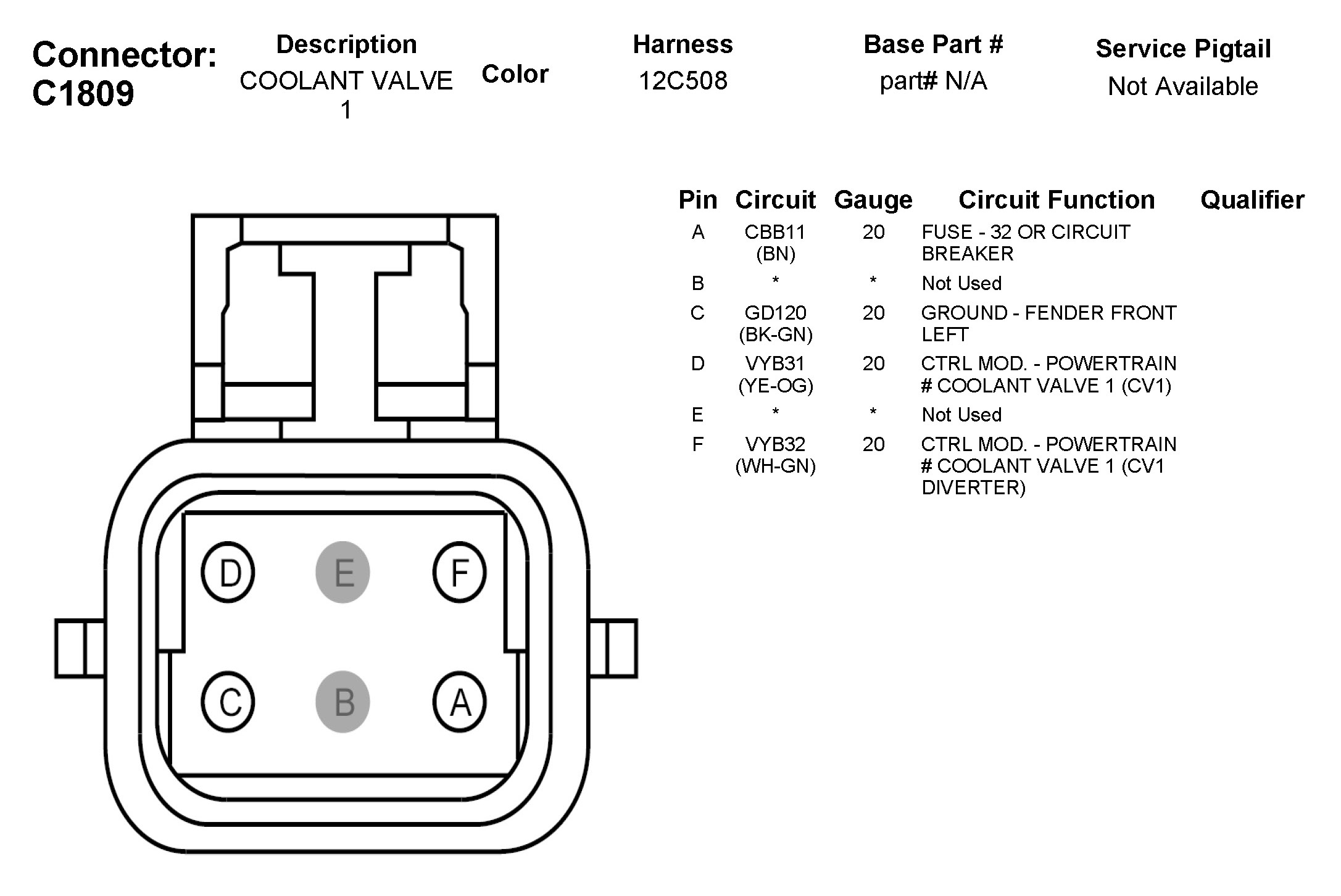 Connector: C1809

| Description | Color | Harness | Base Part # | Service Pigtail |
|---|---|---|---|---|
| COOLANT VALVE 1 | | 12C508 | part# N/A | Not Available |

| Pin | Circuit | Gauge | Circuit Function | Qualifier |
|---|---|---|---|---|
| A | CBB11 (BN) | 20 | FUSE - 32 OR CIRCUIT BREAKER | |
| B | * | * | Not Used | |
| C | GD120 (BK-GN) | 20 | GROUND - FENDER FRONT LEFT | |
| D | VYB31 (YE-OG) | 20 | CTRL MOD. - POWERTRAIN # COOLANT VALVE 1 (CV1) | |
| E | * | * | Not Used | |
| F | VYB32 (WH-GN) | 20 | CTRL MOD. - POWERTRAIN # COOLANT VALVE 1 (CV1 DIVERTER) | |

D
E
F
C
B
A