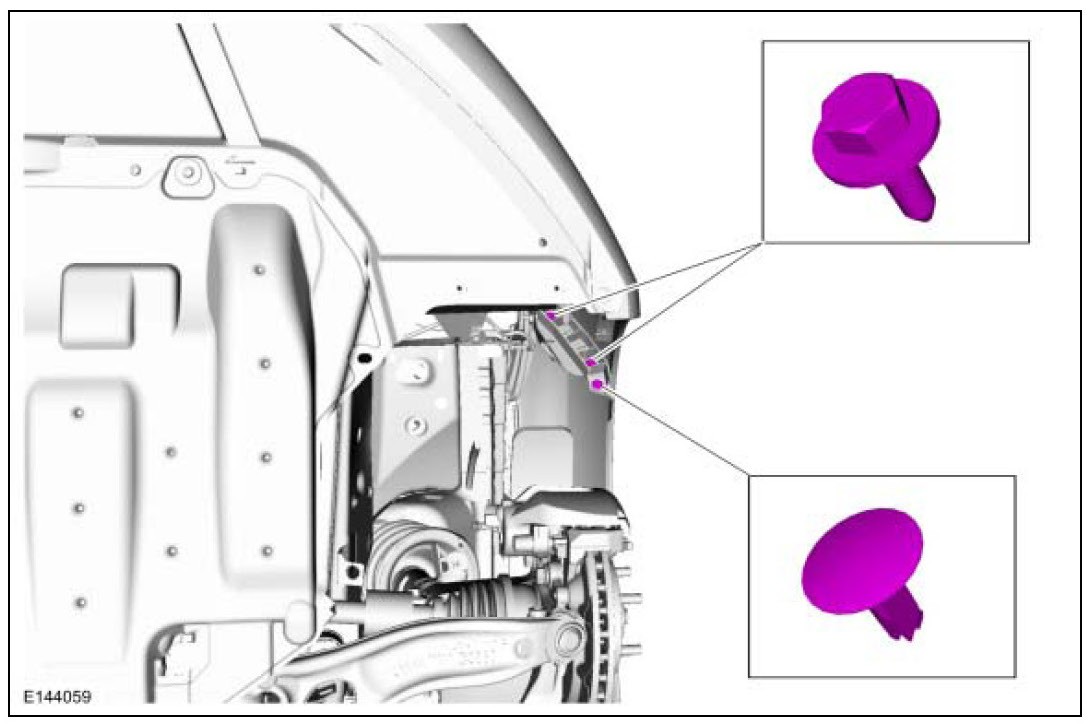 E144059