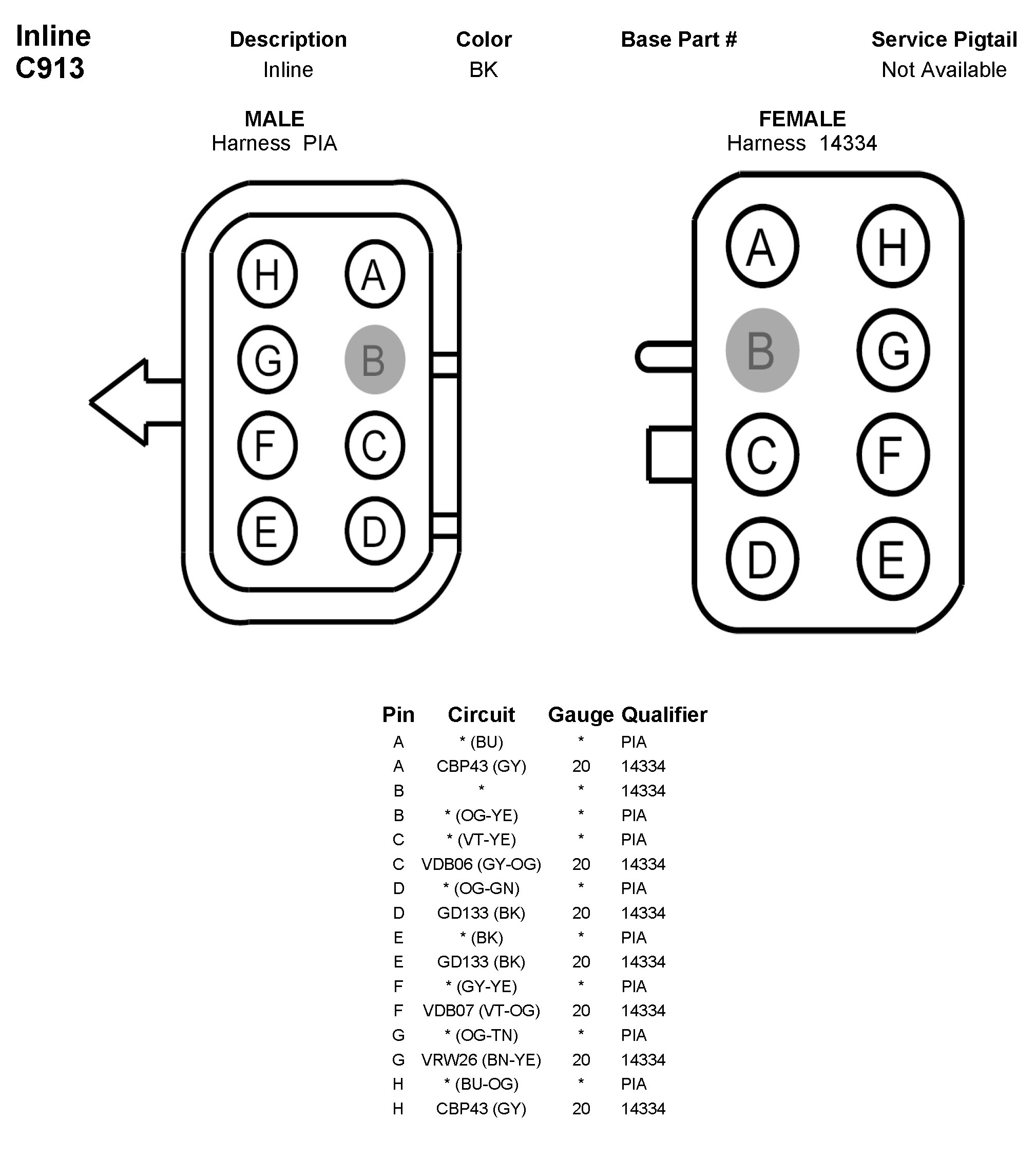 Inline
C913

| Description | Color | Base Part # | Service Pigtail |
|---|---|---|---|
| Inline | BK | | Not Available |

MALE
Harness PIA

H A
G B
F C
E D

FEMALE
Harness 14334

A H
B G
C F
D E

| Pin | Circuit | Gauge | Qualifier |
|---|---|---|---|
| A | * (BU) | * | PIA |
| A | CBP43 (GY) | 20 | 14334 |
| B | * | * | 14334 |
| B | * (OG-YE) | * | PIA |
| C | * (VT-YE) | * | PIA |
| C | VDB06 (GY-OG) | 20 | 14334 |
| D | * (OG-GN) | * | PIA |
| D | GD133 (BK) | 20 | 14334 |
| E | * (BK) | * | PIA |
| E | GD133 (BK) | 20 | 14334 |
| F | * (GY-YE) | * | PIA |
| F | VDB07 (VT-OG) | 20 | 14334 |
| G | * (OG-TN) | * | PIA |
| G | VRW26 (BN-YE) | 20 | 14334 |
| H | * (BU-OG) | * | PIA |
| H | CBP43 (GY) | 20 | 14334 |