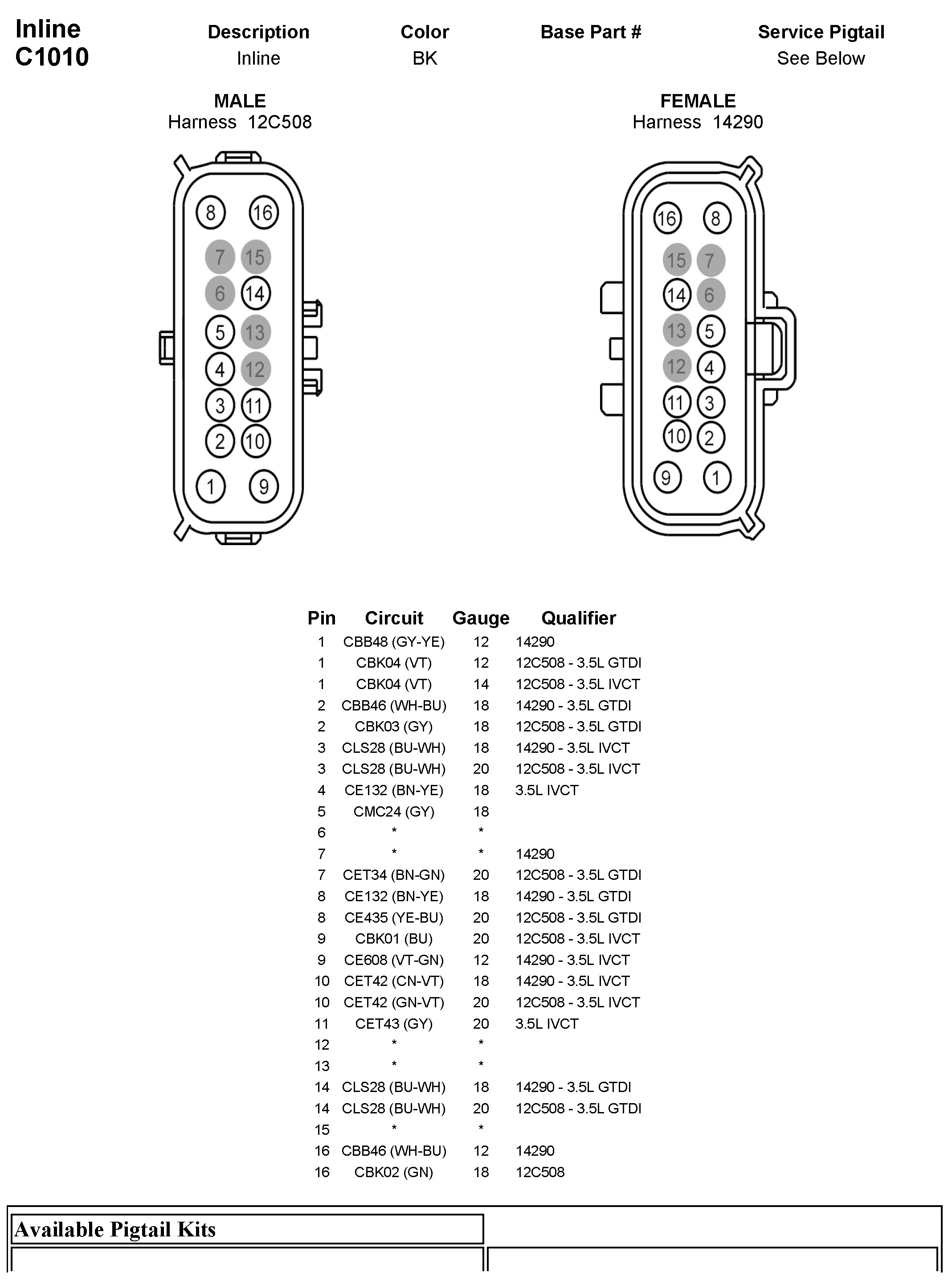 Inline C1010

| Description | Color | Base Part # | Service Pigtail |
|---|---|---|---|
| Inline | BK | | See Below |

MALE
Harness 12C508

8 16
7 15
6 14
5 13
4 12
3 11
2 10
1 9

FEMALE
Harness 14290

16 8
15 7
14 6
13 5
12 4
11 3
10 2
9 1

| Pin | Circuit | Gauge | Qualifier |
|---|---|---|---|
| 1 | CBB48 (GY-YE) | 12 | 14290 |
| 1 | CBK04 (VT) | 12 | 12C508 - 3.5L GTDI |
| 1 | CBK04 (VT) | 14 | 12C508 - 3.5L IVCT |
| 2 | CBB46 (WH-BU) | 18 | 14290 - 3.5L GTDI |
| 2 | CBK03 (GY) | 18 | 12C508 - 3.5L GTDI |
| 3 | CLS28 (BU-WH) | 18 | 14290 - 3.5L IVCT |
| 3 | CLS28 (BU-WH) | 20 | 12C508 - 3.5L IVCT |
| 4 | CE132 (BN-YE) | 18 | 3.5L IVCT |
| 5 | CMC24 (GY) | 18 | |
| 6 | * | * | |
| 7 | * | * | 14290 |
| 7 | CET34 (BN-GN) | 20 | 12C508 - 3.5L GTDI |
| 8 | CE132 (BN-YE) | 18 | 14290 - 3.5L GTDI |
| 8 | CE435 (YE-BU) | 20 | 12C508 - 3.5L GTDI |
| 9 | CBK01 (BU) | 20 | 12C508 - 3.5L IVCT |
| 9 | CE608 (VT-GN) | 12 | 14290 - 3.5L IVCT |
| 10 | CET42 (CN-VT) | 18 | 14290 - 3.5L IVCT |
| 10 | CET42 (GN-VT) | 20 | 12C508 - 3.5L IVCT |
| 11 | CET43 (GY) | 20 | 3.5L IVCT |
| 12 | * | * | |
| 13 | * | * | |
| 14 | CLS28 (BU-WH) | 18 | 14290 - 3.5L GTDI |
| 14 | CLS28 (BU-WH) | 20 | 12C508 - 3.5L GTDI |
| 15 | * | * | |
| 16 | CBB46 (WH-BU) | 12 | 14290 |
| 16 | CBK02 (GN) | 18 | 12C508 |

Available Pigtail Kits