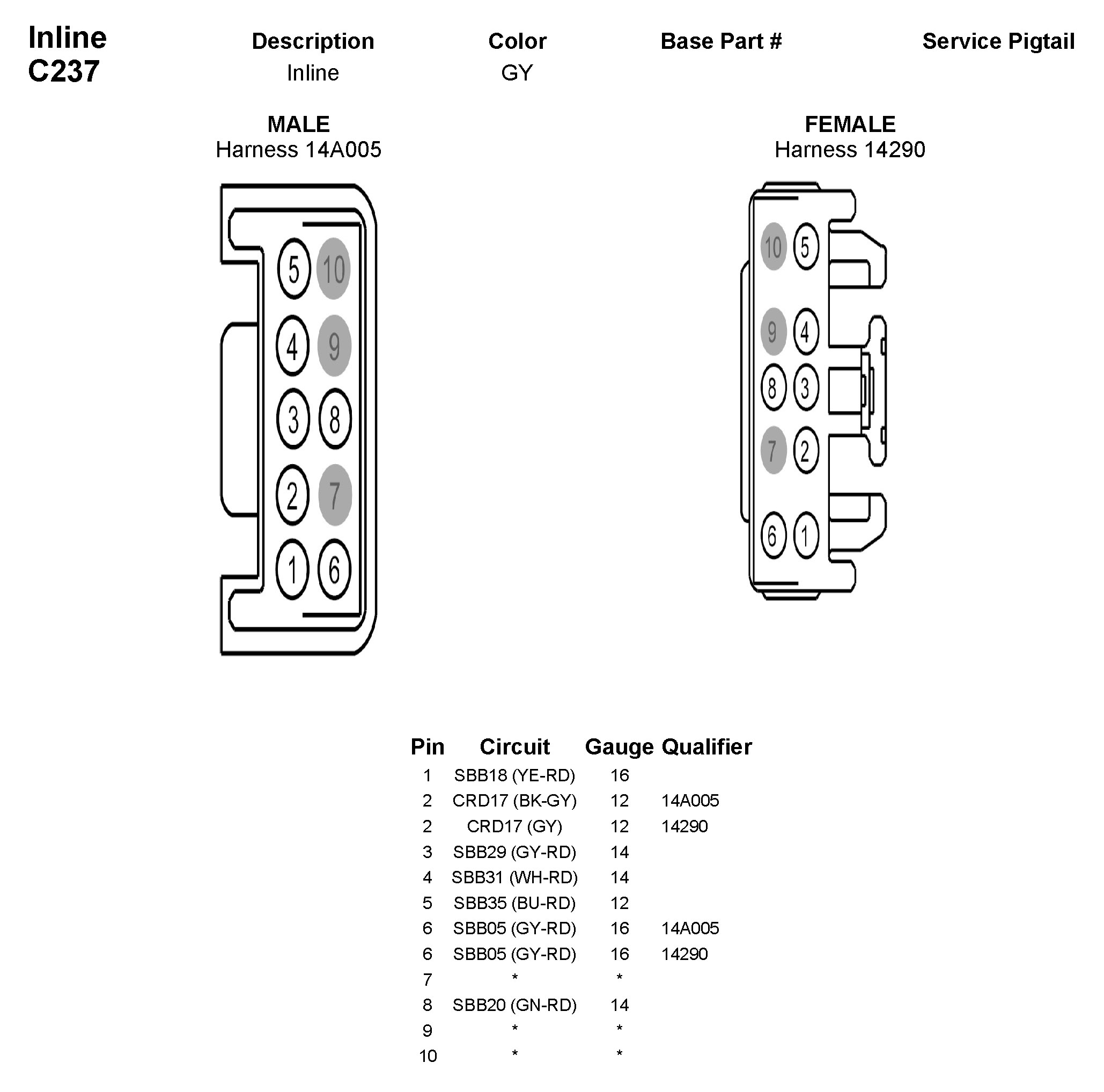 Inline
C237

| Description | Color | Base Part # | Service Pigtail |
|---|---|---|---|
| Inline | GY | | |

MALE
Harness 14A005

5 10
4 9
3 8
2 7
1 6

FEMALE
Harness 14290

10 5
9 4
8 3
7 2
6 1

| Pin | Circuit | Gauge | Qualifier |
|---|---|---|---|
| 1 | SBB18 (YE-RD) | 16 | |
| 2 | CRD17 (BK-GY) | 12 | 14A005 |
| 2 | CRD17 (GY) | 12 | 14290 |
| 3 | SBB29 (GY-RD) | 14 | |
| 4 | SBB31 (WH-RD) | 14 | |
| 5 | SBB35 (BU-RD) | 12 | |
| 6 | SBB05 (GY-RD) | 16 | 14A005 |
| 6 | SBB05 (GY-RD) | 16 | 14290 |
| 7 | * | * | |
| 8 | SBB20 (GN-RD) | 14 | |
| 9 | * | * | |
| 10 | * | * | |