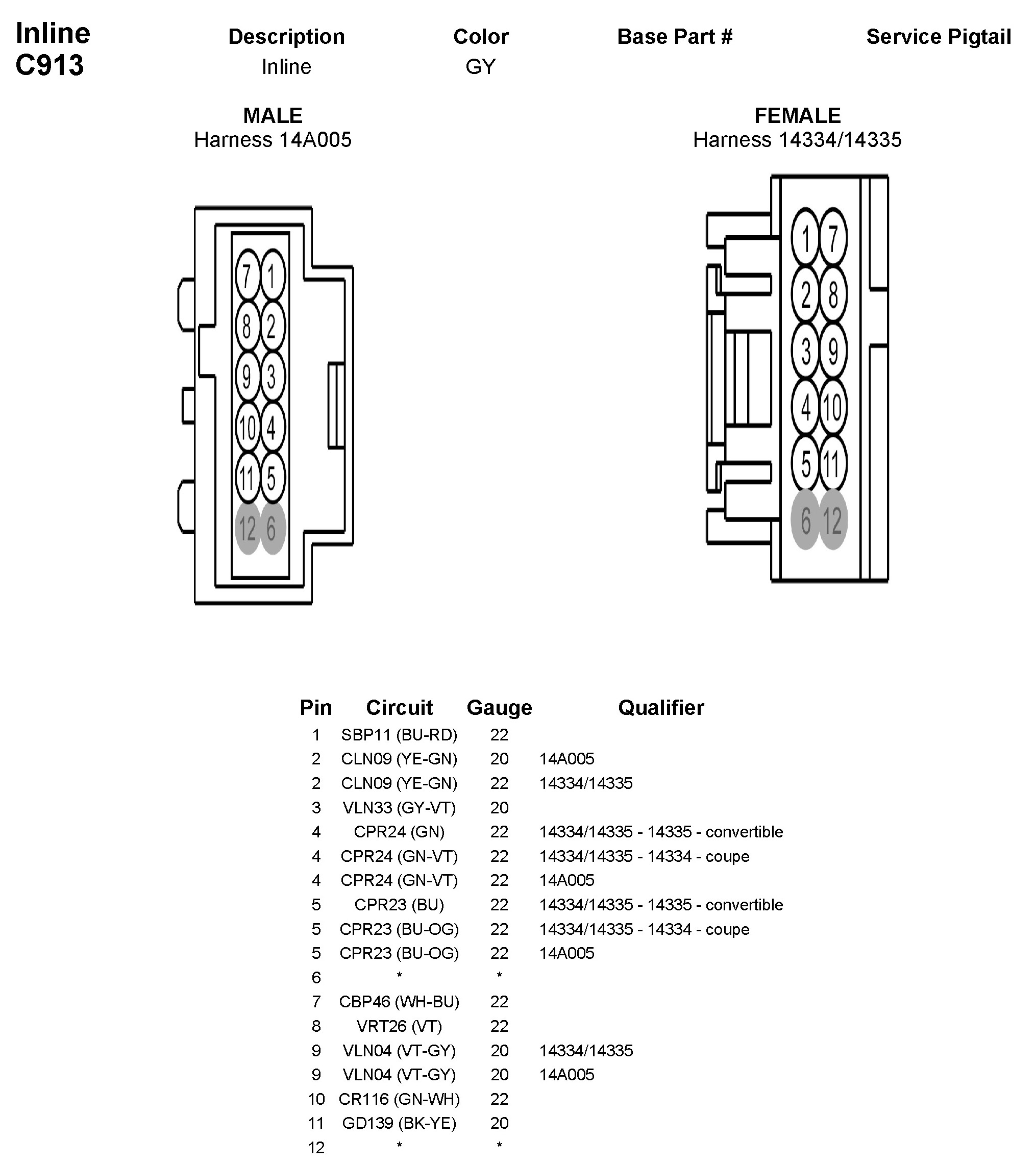 Inline
C913

| Description | Color | Base Part # | Service Pigtail |
|---|---|---|---|
| Inline | GY | | |

MALE
Harness 14A005

7 1
8 2
9 3
10 4
11 5
12 6

FEMALE
Harness 14334/14335

1 7
2 8
3 9
4 10
5 11
6 12

| Pin | Circuit | Gauge | Qualifier |
|---|---|---|---|
| 1 | SBP11 (BU-RD) | 22 | |
| 2 | CLN09 (YE-GN) | 20 | 14A005 |
| 2 | CLN09 (YE-GN) | 22 | 14334/14335 |
| 3 | VLN33 (GY-VT) | 20 | |
| 4 | CPR24 (GN) | 22 | 14334/14335 - 14335 - convertible |
| 4 | CPR24 (GN-VT) | 22 | 14334/14335 - 14334 - coupe |
| 4 | CPR24 (GN-VT) | 22 | 14A005 |
| 5 | CPR23 (BU) | 22 | 14334/14335 - 14335 - convertible |
| 5 | CPR23 (BU-OG) | 22 | 14334/14335 - 14334 - coupe |
| 5 | CPR23 (BU-OG) | 22 | 14A005 |
| 6 | * | * | |
| 7 | CBP46 (WH-BU) | 22 | |
| 8 | VRT26 (VT) | 22 | |
| 9 | VLN04 (VT-GY) | 20 | 14334/14335 |
| 9 | VLN04 (VT-GY) | 20 | 14A005 |
| 10 | CR116 (GN-WH) | 22 | |
| 11 | GD139 (BK-YE) | 20 | |
| 12 | * | * | |