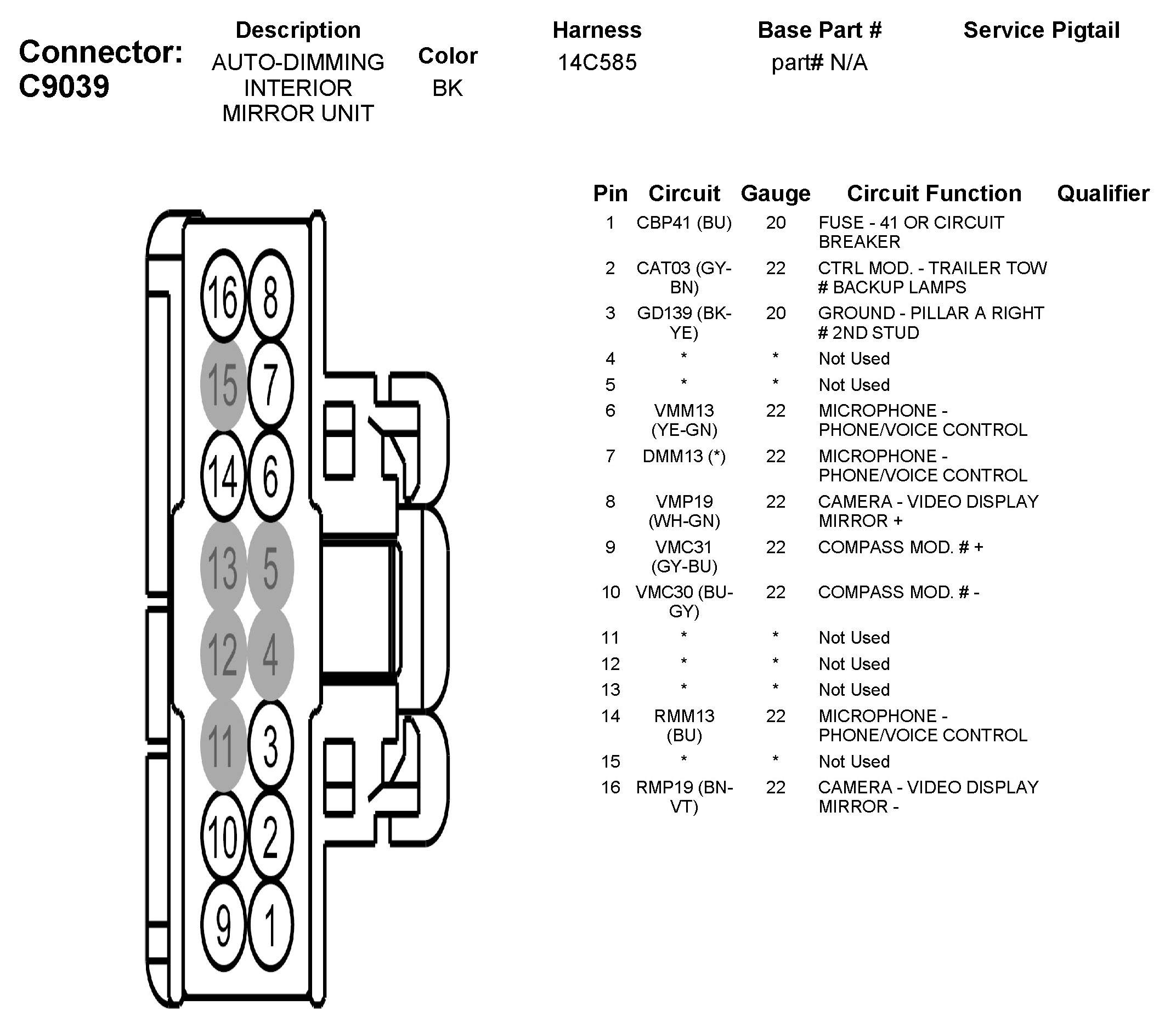 Connector: C9039

| Description | Color | Harness | Base Part # | Service Pigtail |
|---|---|---|---|---|
| AUTO-DIMMING INTERIOR MIRROR UNIT | BK | 14C585 | part# N/A | |

16 8
15 7
14 6
13 5
12 4
11 3
10 2
9 1

| Pin | Circuit | Gauge | Circuit Function | Qualifier |
|---|---|---|---|---|
| 1 | CBP41 (BU) | 20 | FUSE - 41 OR CIRCUIT BREAKER | |
| 2 | CAT03 (GY-BN) | 22 | CTRL MOD. - TRAILER TOW # BACKUP LAMPS | |
| 3 | GD139 (BK-YE) | 20 | GROUND - PILLAR A RIGHT # 2ND STUD | |
| 4 | * | * | Not Used | |
| 5 | * | * | Not Used | |
| 6 | VMM13 (YE-GN) | 22 | MICROPHONE - PHONE/VOICE CONTROL | |
| 7 | DMM13 (*) | 22 | MICROPHONE - PHONE/VOICE CONTROL | |
| 8 | VMP19 (WH-GN) | 22 | CAMERA - VIDEO DISPLAY MIRROR + | |
| 9 | VMC31 (GY-BU) | 22 | COMPASS MOD. # + | |
| 10 | VMC30 (BU-GY) | 22 | COMPASS MOD. # - | |
| 11 | * | * | Not Used | |
| 12 | * | * | Not Used | |
| 13 | * | * | Not Used | |
| 14 | RMM13 (BU) | 22 | MICROPHONE - PHONE/VOICE CONTROL | |
| 15 | * | * | Not Used | |
| 16 | RMP19 (BN-VT) | 22 | CAMERA - VIDEO DISPLAY MIRROR - | |