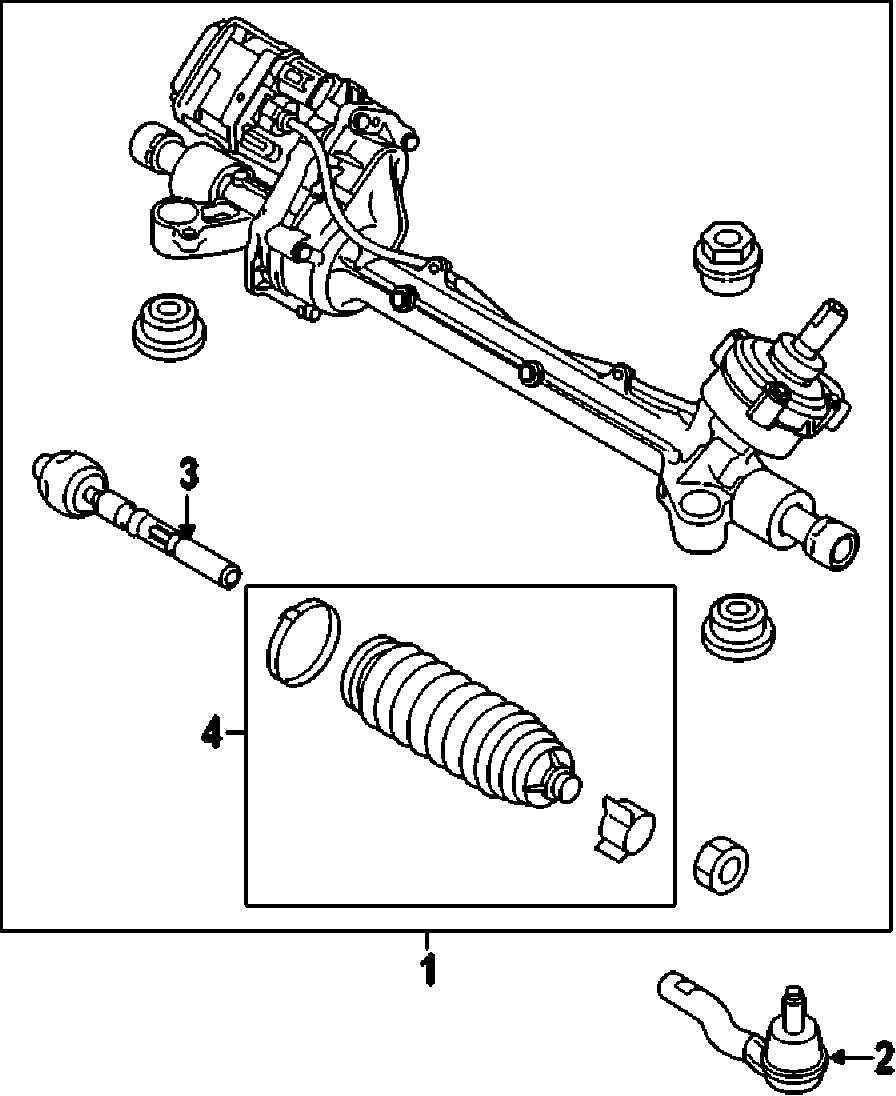 3
4
1
2