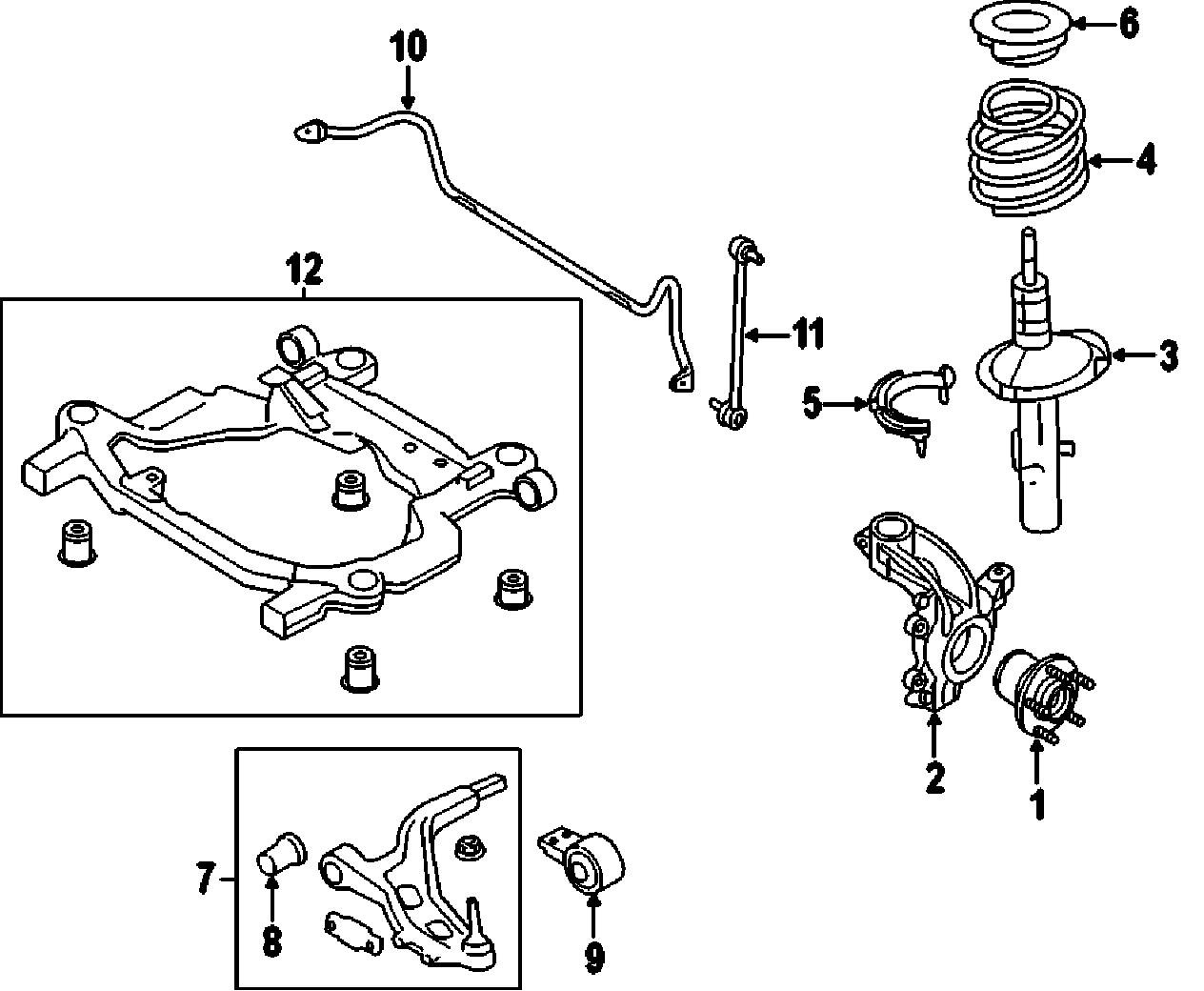 10
6
4
12
11
3
5
2
1
7
8
9