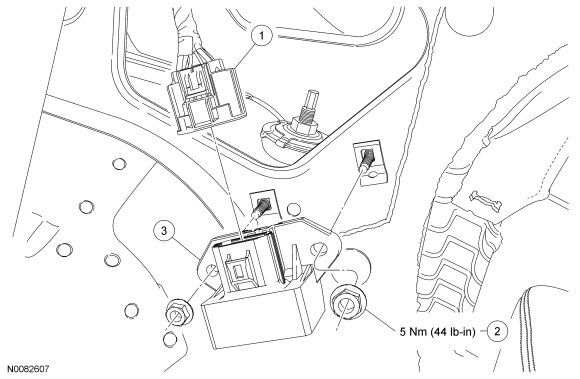 1

3

5 Nm (44 lb-in)

2

N0082607