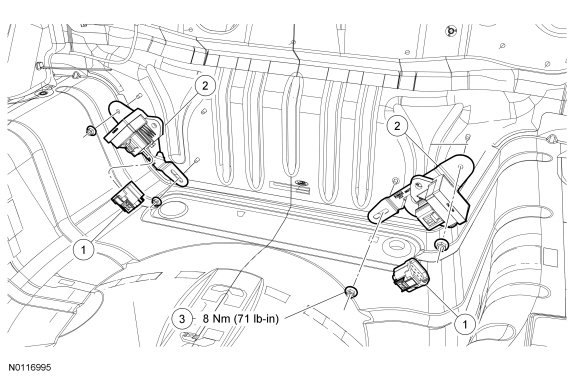 2
2
1
3 8 Nm (71 lb-in)
1
N0116995