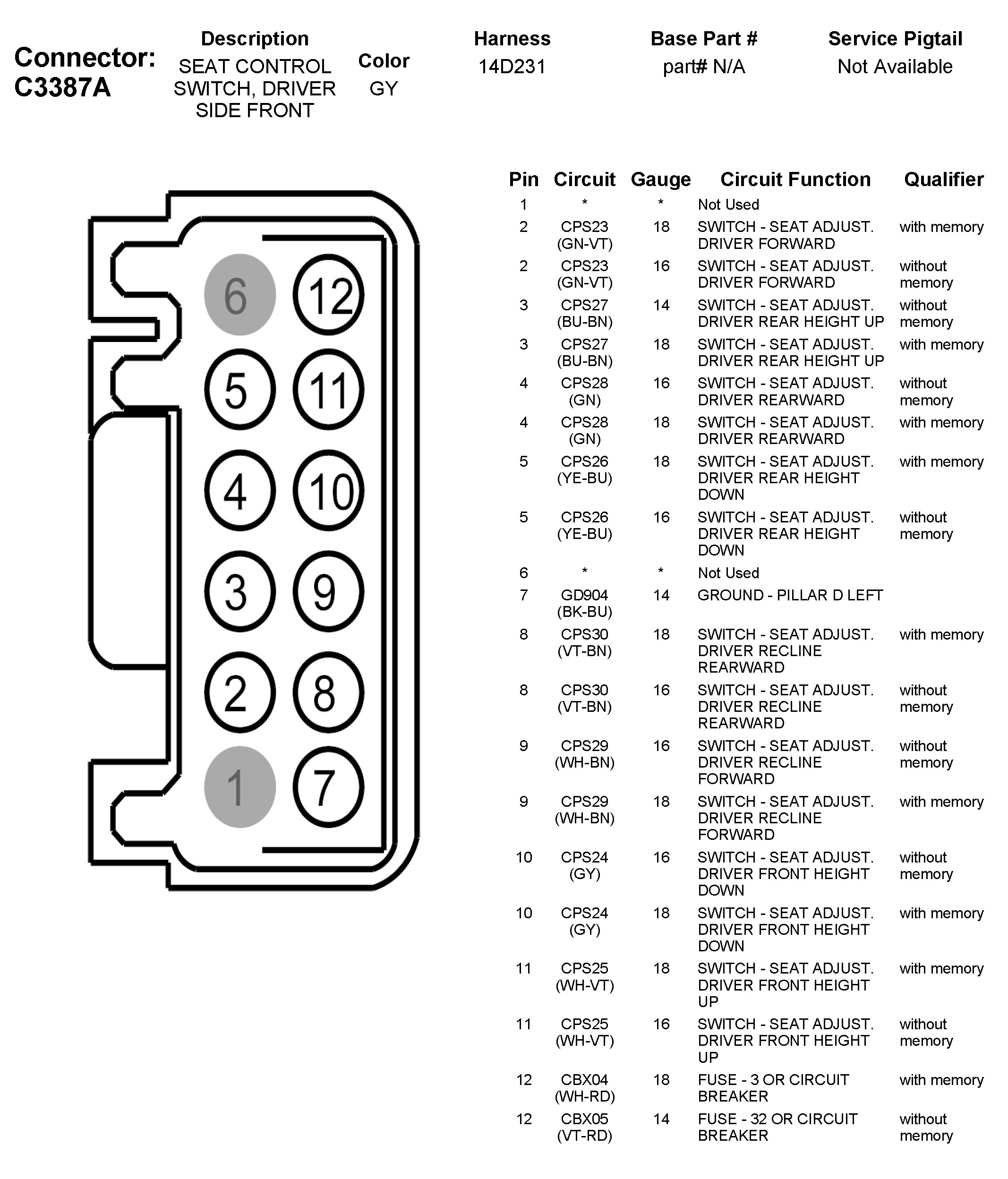 Connector: C3387A

| Description | Color | Harness | Base Part # | Service Pigtail |
|---|---|---|---|---|
| SEAT CONTROL SWITCH, DRIVER SIDE FRONT | GY | 14D231 | part# N/A | Not Available |

6 12
5 11
4 10
3 9
2 8
1 7

| Pin | Circuit | Gauge | Circuit Function | Qualifier |
|---|---|---|---|---|
| 1 | * | * | Not Used | |
| 2 | CPS23 (GN-VT) | 18 | SWITCH - SEAT ADJUST. DRIVER FORWARD | with memory |
| 2 | CPS23 (GN-VT) | 16 | SWITCH - SEAT ADJUST. DRIVER FORWARD | without memory |
| 3 | CPS27 (BU-BN) | 14 | SWITCH - SEAT ADJUST. DRIVER REAR HEIGHT UP | without memory |
| 3 | CPS27 (BU-BN) | 18 | SWITCH - SEAT ADJUST. DRIVER REAR HEIGHT UP | with memory |
| 4 | CPS28 (GN) | 16 | SWITCH - SEAT ADJUST. DRIVER REARWARD | without memory |
| 4 | CPS28 (GN) | 18 | SWITCH - SEAT ADJUST. DRIVER REARWARD | with memory |
| 5 | CPS26 (YE-BU) | 18 | SWITCH - SEAT ADJUST. DRIVER REAR HEIGHT DOWN | with memory |
| 5 | CPS26 (YE-BU) | 16 | SWITCH - SEAT ADJUST. DRIVER REAR HEIGHT DOWN | without memory |
| 6 | * | * | Not Used | |
| 7 | GD904 (BK-BU) | 14 | GROUND - PILLAR D LEFT | |
| 8 | CPS30 (VT-BN) | 18 | SWITCH - SEAT ADJUST. DRIVER RECLINE REARWARD | with memory |
| 8 | CPS30 (VT-BN) | 16 | SWITCH - SEAT ADJUST. DRIVER RECLINE REARWARD | without memory |
| 9 | CPS29 (WH-BN) | 16 | SWITCH - SEAT ADJUST. DRIVER RECLINE FORWARD | without memory |
| 9 | CPS29 (WH-BN) | 18 | SWITCH - SEAT ADJUST. DRIVER RECLINE FORWARD | with memory |
| 10 | CPS24 (GY) | 16 | SWITCH - SEAT ADJUST. DRIVER FRONT HEIGHT DOWN | without memory |
| 10 | CPS24 (GY) | 18 | SWITCH - SEAT ADJUST. DRIVER FRONT HEIGHT DOWN | with memory |
| 11 | CPS25 (WH-VT) | 18 | SWITCH - SEAT ADJUST. DRIVER FRONT HEIGHT UP | with memory |
| 11 | CPS25 (WH-VT) | 16 | SWITCH - SEAT ADJUST. DRIVER FRONT HEIGHT UP | without memory |
| 12 | CBX04 (WH-RD) | 18 | FUSE - 3 OR CIRCUIT BREAKER | with memory |
| 12 | CBX05 (VT-RD) | 14 | FUSE - 32 OR CIRCUIT BREAKER | without memory |