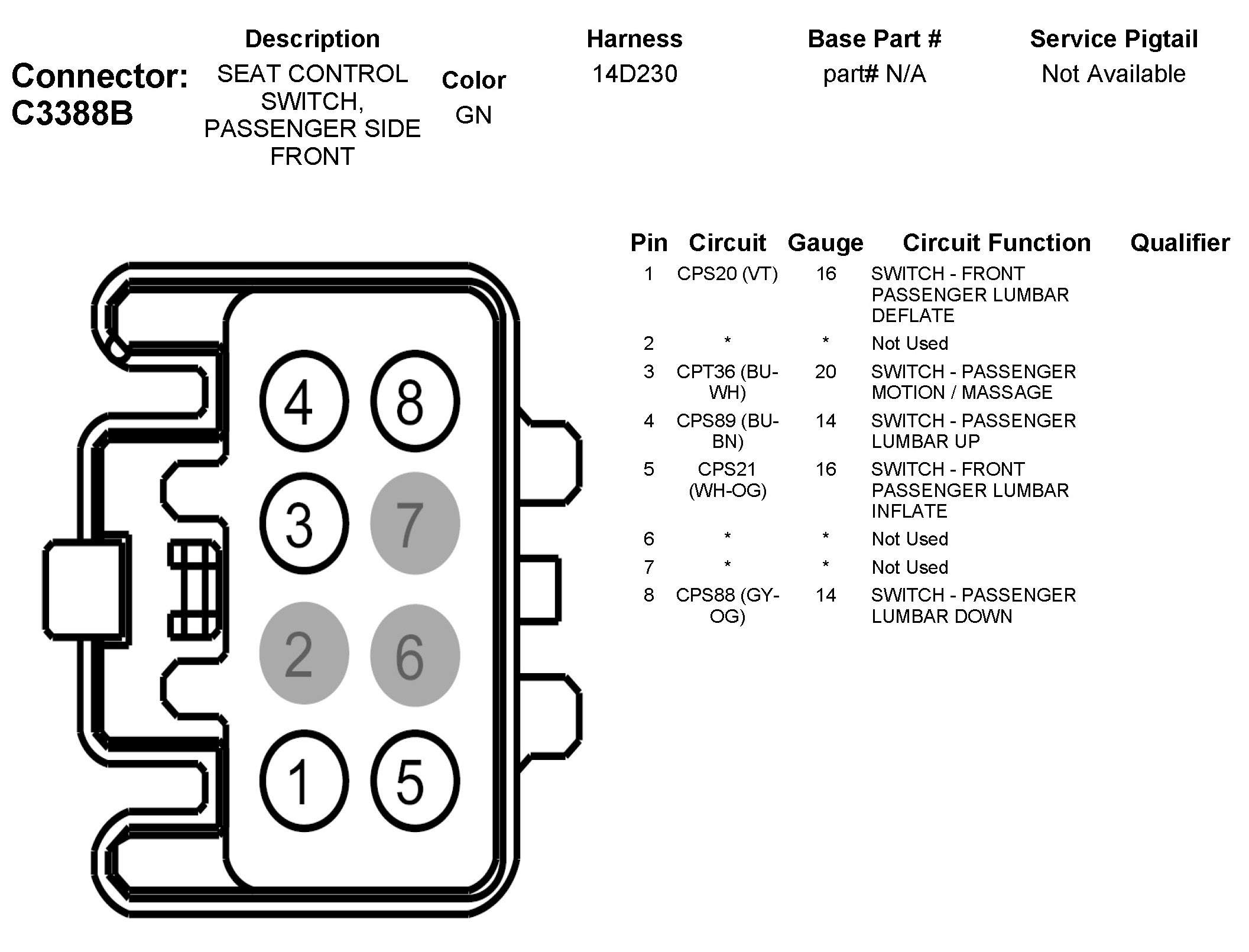 Connector: C3388B

| Description | Color | Harness | Base Part # | Service Pigtail |
|---|---|---|---|---|
| SEAT CONTROL SWITCH, PASSENGER SIDE FRONT | GN | 14D230 | part# N/A | Not Available |

4 8
3 7
2 6
1 5

| Pin | Circuit | Gauge | Circuit Function | Qualifier |
|---|---|---|---|---|
| 1 | CPS20 (VT) | 16 | SWITCH - FRONT PASSENGER LUMBAR DEFLATE | |
| 2 | * | * | Not Used | |
| 3 | CPT36 (BU-WH) | 20 | SWITCH - PASSENGER MOTION / MASSAGE | |
| 4 | CPS89 (BU-BN) | 14 | SWITCH - PASSENGER LUMBAR UP | |
| 5 | CPS21 (WH-OG) | 16 | SWITCH - FRONT PASSENGER LUMBAR INFLATE | |
| 6 | * | * | Not Used | |
| 7 | * | * | Not Used | |
| 8 | CPS88 (GY-OG) | 14 | SWITCH - PASSENGER LUMBAR DOWN | |