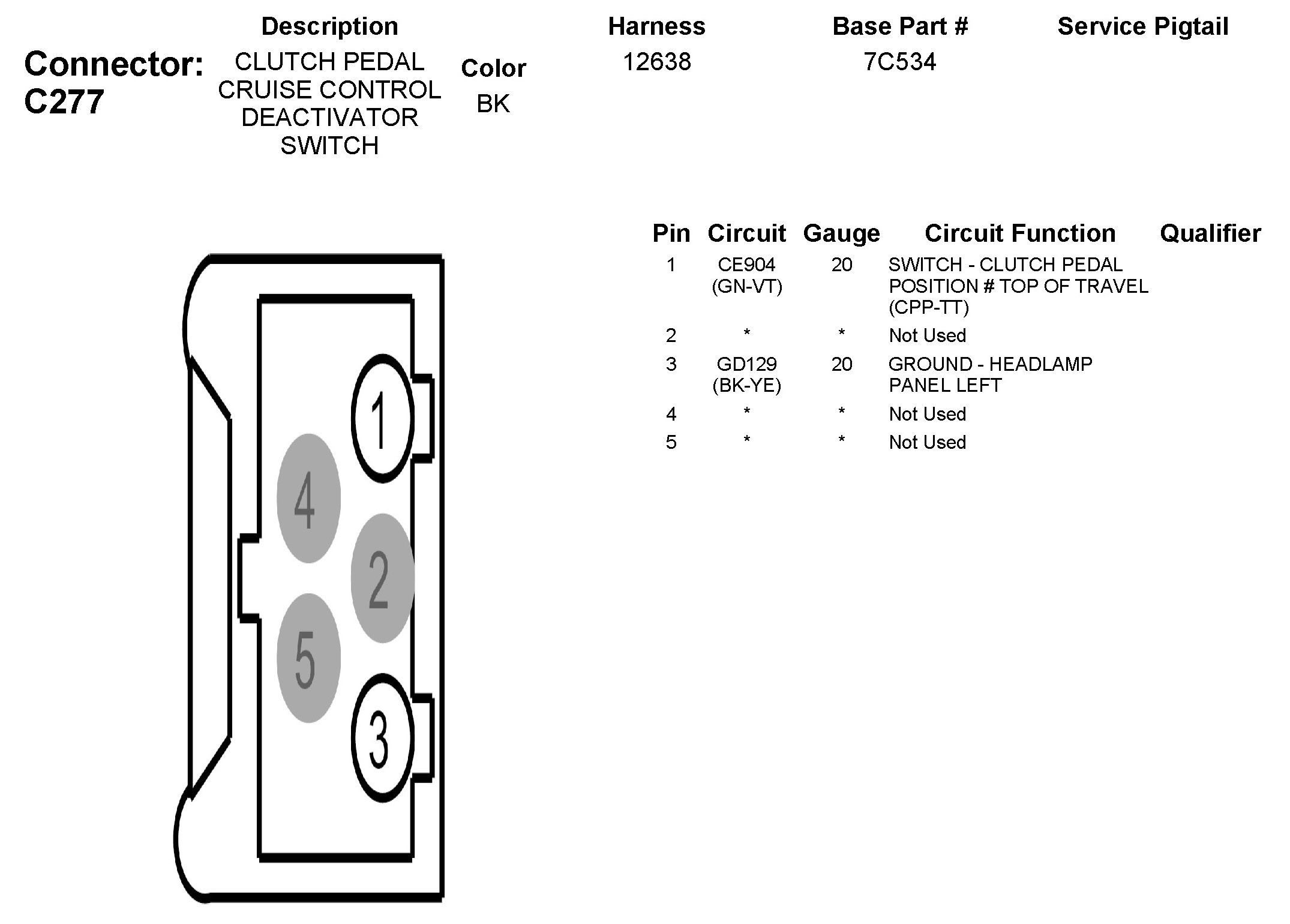 Connector: C277

| Description | Color | Harness | Base Part # | Service Pigtail |
|---|---|---|---|---|
| CLUTCH PEDAL CRUISE CONTROL DEACTIVATOR SWITCH | BK | 12638 | 7C534 | |

1
4
2
5
3

| Pin | Circuit | Gauge | Circuit Function | Qualifier |
|---|---|---|---|---|
| 1 | CE904 (GN-VT) | 20 | SWITCH - CLUTCH PEDAL POSITION # TOP OF TRAVEL (CPP-TT) | |
| 2 | * | * | Not Used | |
| 3 | GD129 (BK-YE) | 20 | GROUND - HEADLAMP PANEL LEFT | |
| 4 | * | * | Not Used | |
| 5 | * | * | Not Used | |