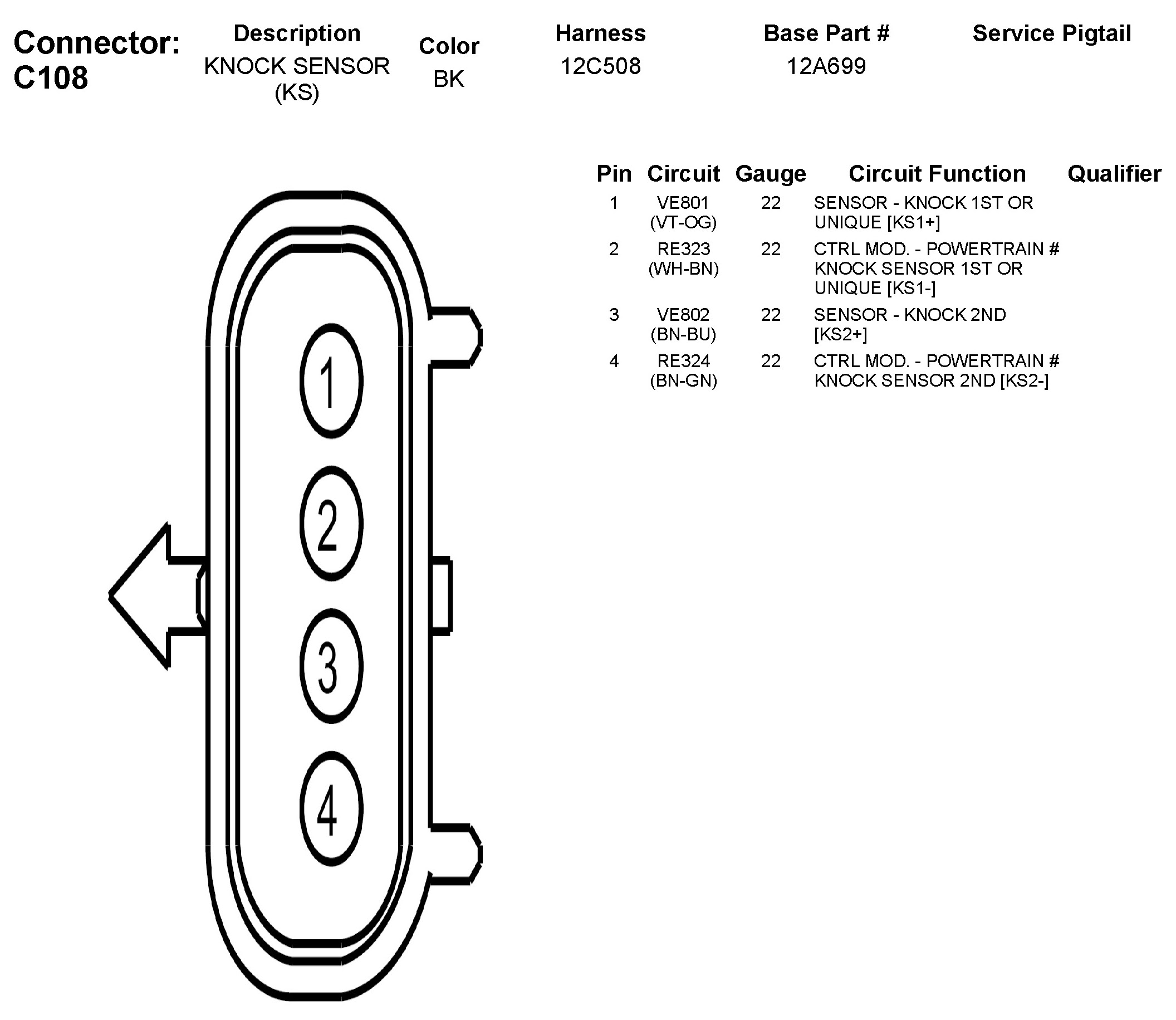 Connector: C108

| Description | Color | Harness | Base Part # | Service Pigtail |
|---|---|---|---|---|
| KNOCK SENSOR (KS) | BK | 12C508 | 12A699 | |

| Pin | Circuit | Gauge | Circuit Function | Qualifier |
|---|---|---|---|---|
| 1 | VE801 (VT-OG) | 22 | SENSOR - KNOCK 1ST OR UNIQUE [KS1+] | |
| 2 | RE323 (WH-BN) | 22 | CTRL MOD. - POWERTRAIN # KNOCK SENSOR 1ST OR UNIQUE [KS1-] | |
| 3 | VE802 (BN-BU) | 22 | SENSOR - KNOCK 2ND [KS2+] | |
| 4 | RE324 (BN-GN) | 22 | CTRL MOD. - POWERTRAIN # KNOCK SENSOR 2ND [KS2-] | |

1
2
3
4