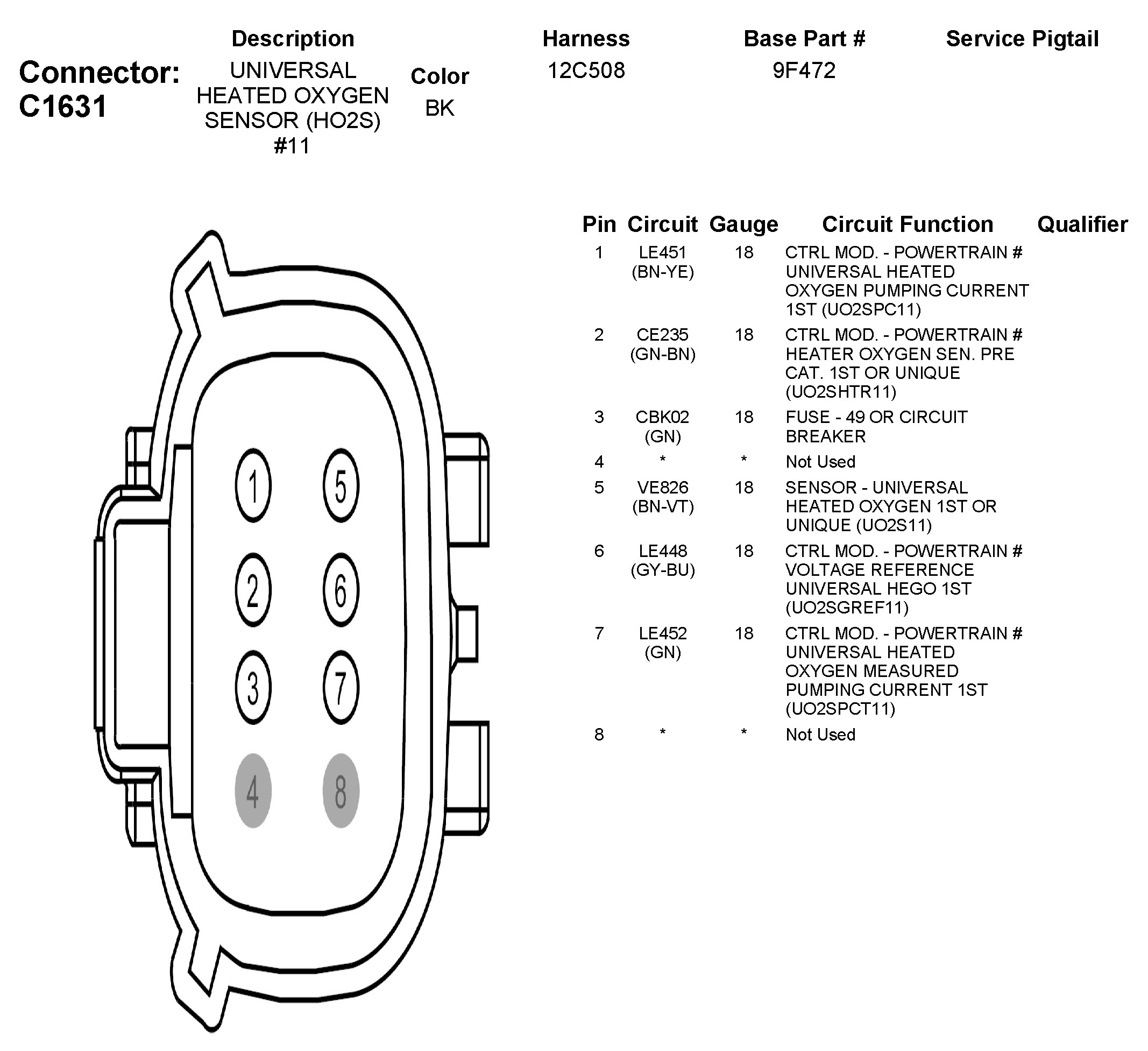 Connector: C1631

| Description | Color | Harness | Base Part # | Service Pigtail |
|---|---|---|---|---|
| UNIVERSAL HEATED OXYGEN SENSOR (HO2S) #11 | BK | 12C508 | 9F472 | |

1 5
2 6
3 7
4 8

| Pin | Circuit | Gauge | Circuit Function | Qualifier |
|---|---|---|---|---|
| 1 | LE451 (BN-YE) | 18 | CTRL MOD. - POWERTRAIN # UNIVERSAL HEATED OXYGEN PUMPING CURRENT 1ST (UO2SPC11) | |
| 2 | CE235 (GN-BN) | 18 | CTRL MOD. - POWERTRAIN # HEATER OXYGEN SEN. PRE CAT. 1ST OR UNIQUE (UO2SHTR11) | |
| 3 | CBK02 (GN) | 18 | FUSE - 49 OR CIRCUIT BREAKER | |
| 4 | * | * | Not Used | |
| 5 | VE826 (BN-VT) | 18 | SENSOR - UNIVERSAL HEATED OXYGEN 1ST OR UNIQUE (UO2S11) | |
| 6 | LE448 (GY-BU) | 18 | CTRL MOD. - POWERTRAIN # VOLTAGE REFERENCE UNIVERSAL HEGO 1ST (UO2SGREF11) | |
| 7 | LE452 (GN) | 18 | CTRL MOD. - POWERTRAIN # UNIVERSAL HEATED OXYGEN MEASURED PUMPING CURRENT 1ST (UO2SPCT11) | |
| 8 | * | * | Not Used | |